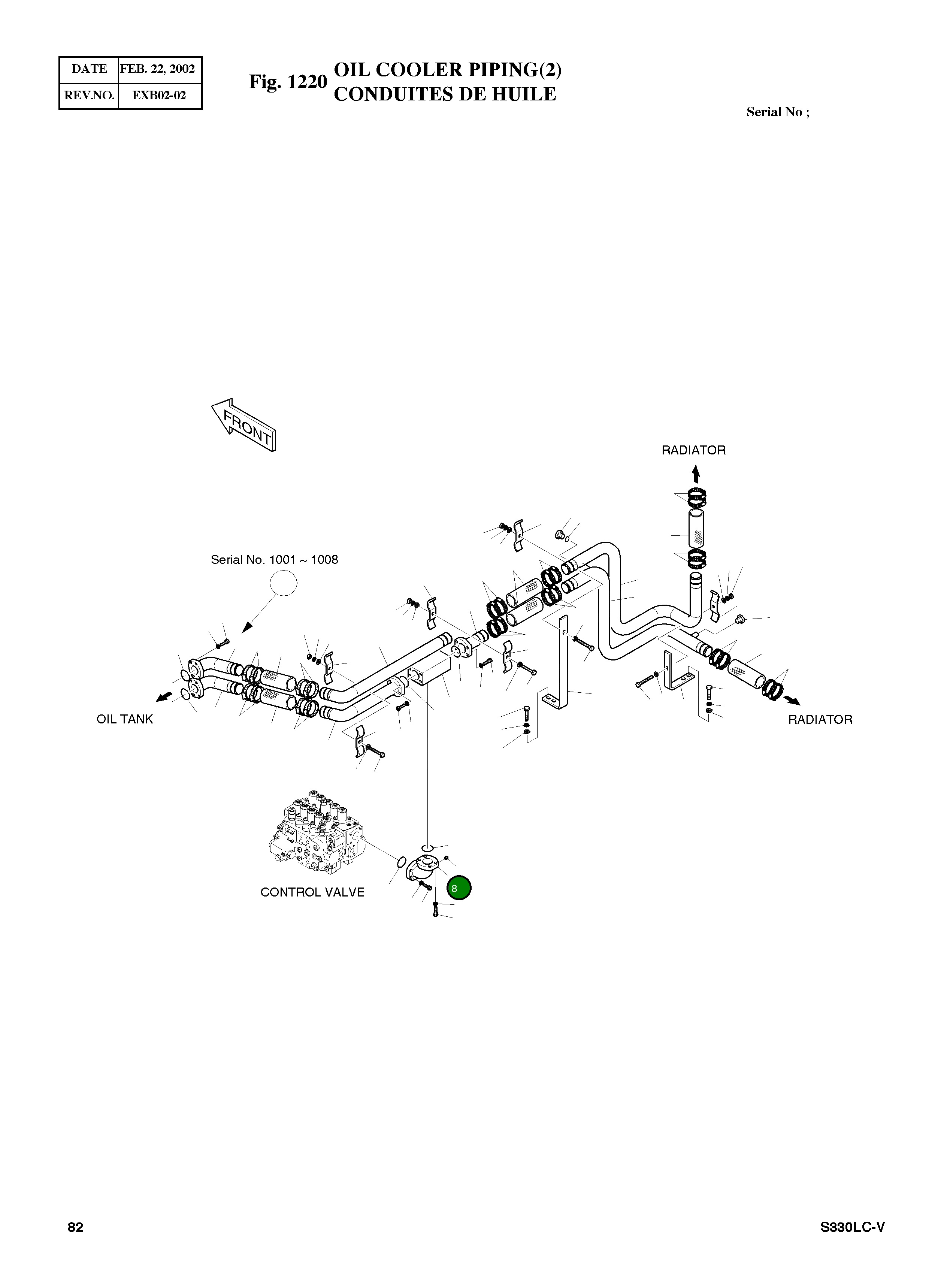 | DATE | FEB. 22, 2002 |
|---|---|
| REV.NO. | EXB02-02 |

Fig. 1220 OIL COOLER PIPING(2)
CONDUITES DE HUILE

Serial No ;

FRONT

RADIATOR

Serial No. 1001 ~ 1008

OIL TANK

RADIATOR

CONTROL VALVE

8

82

S330LC-V