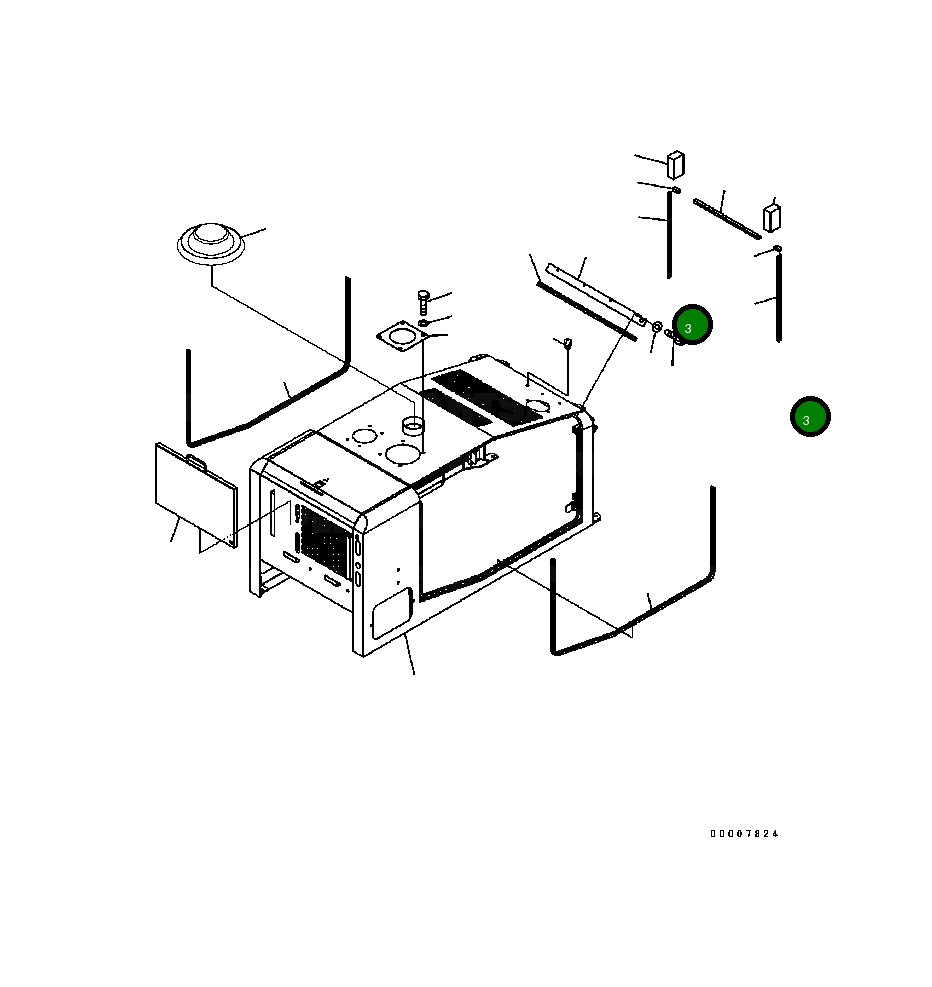 3
3
00007824