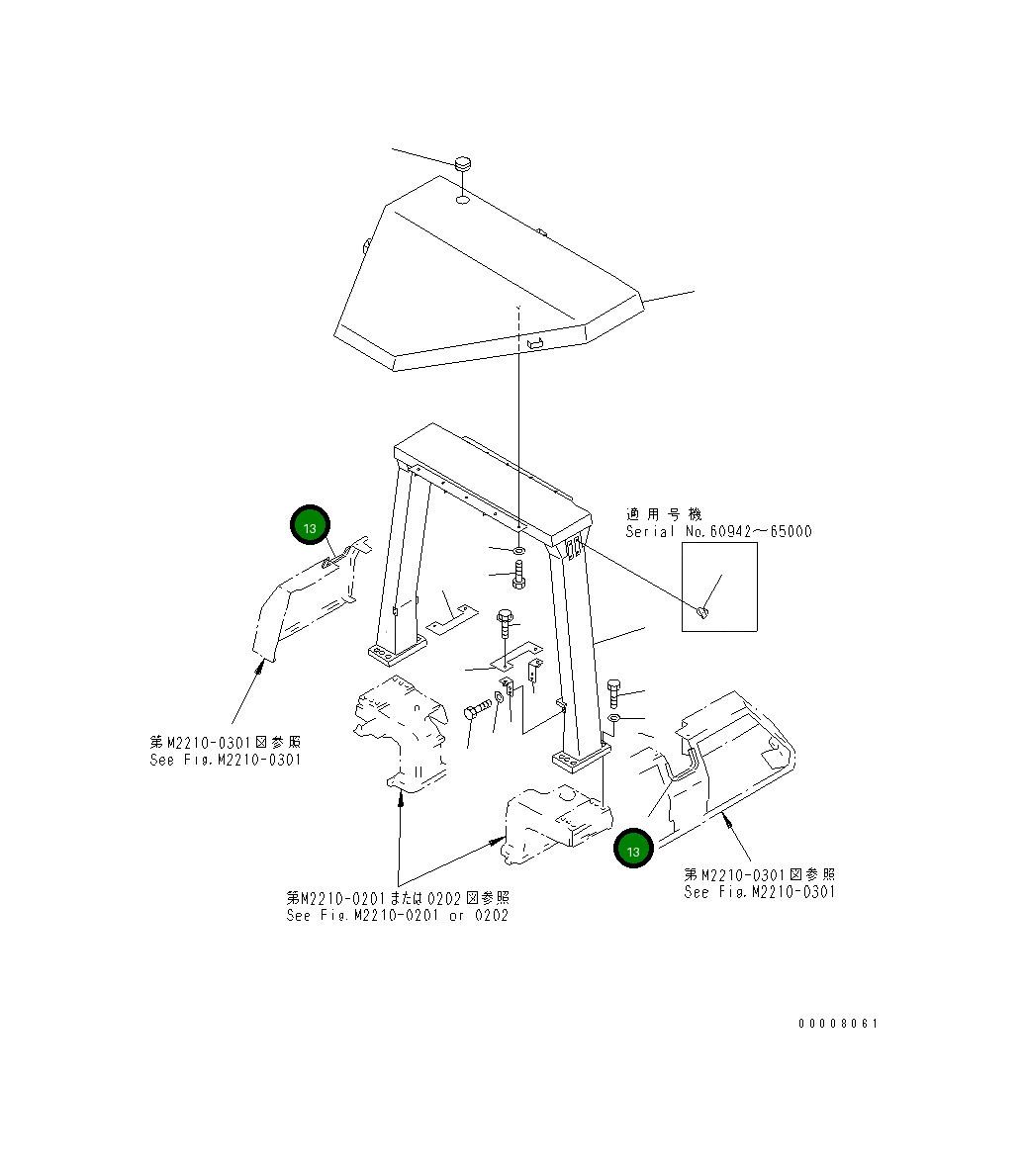 適用号機
Serial No.60942～65000

13

第M2210-0301図参照
See Fig.M2210-0301

13

第M2210-0301図参照
See Fig.M2210-0301

第M2210-0201または0202図参照
See Fig.M2210-0201 or 0202

00008061