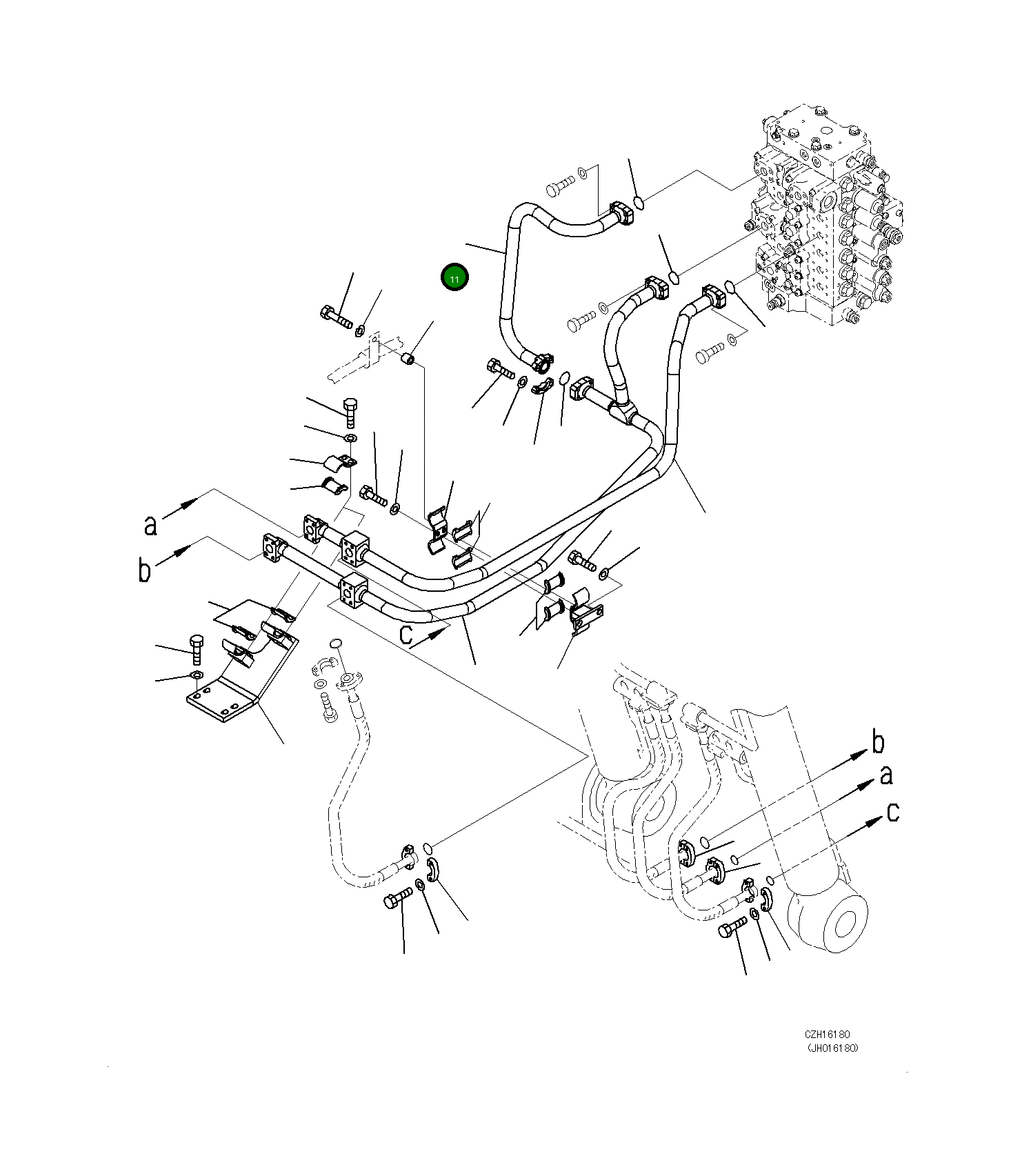 11

a

b

c

b

a

c

CZH16180
(JH016180)