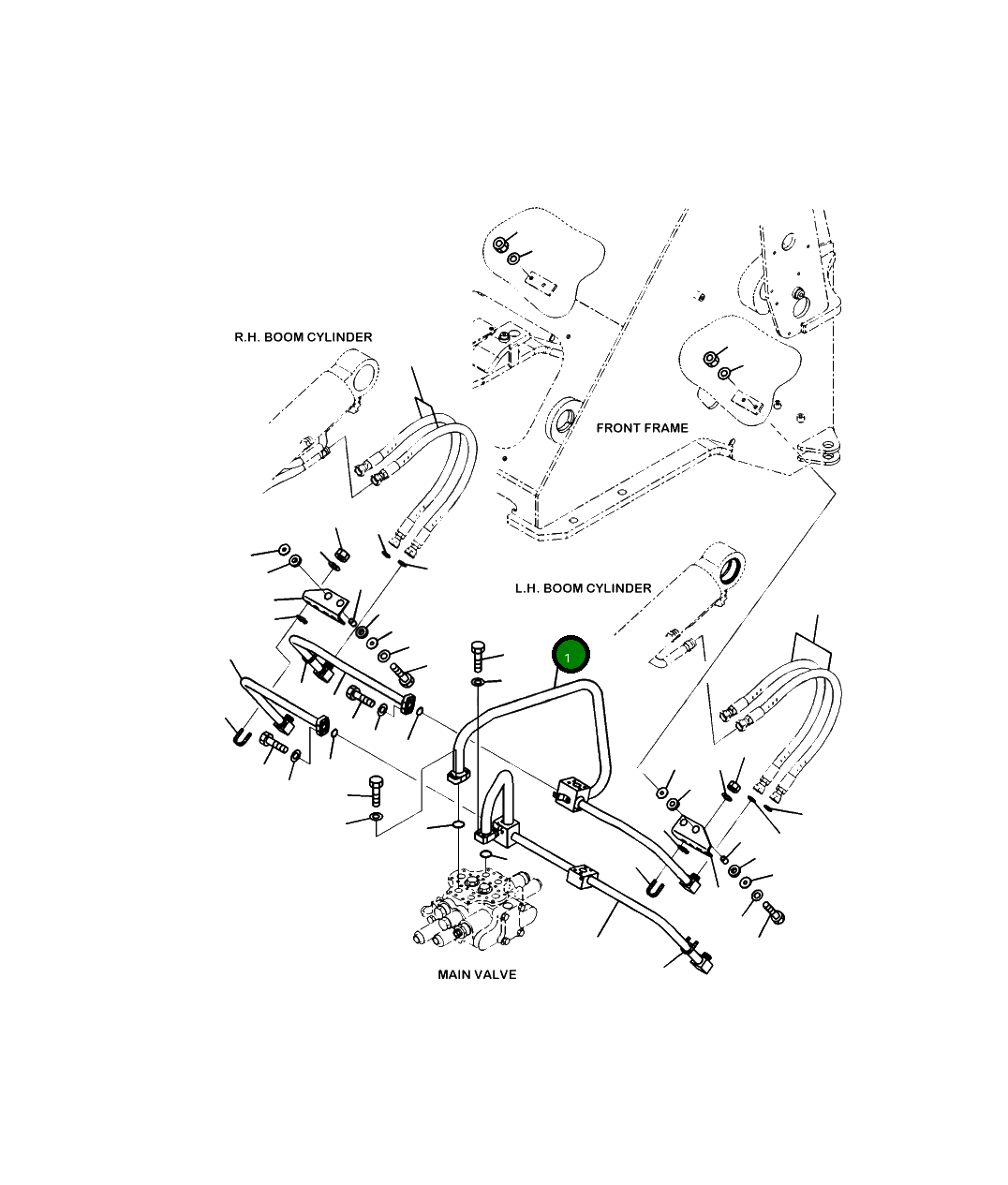 R.H. BOOM CYLINDER

FRONT FRAME

L.H. BOOM CYLINDER

1

MAIN VALVE