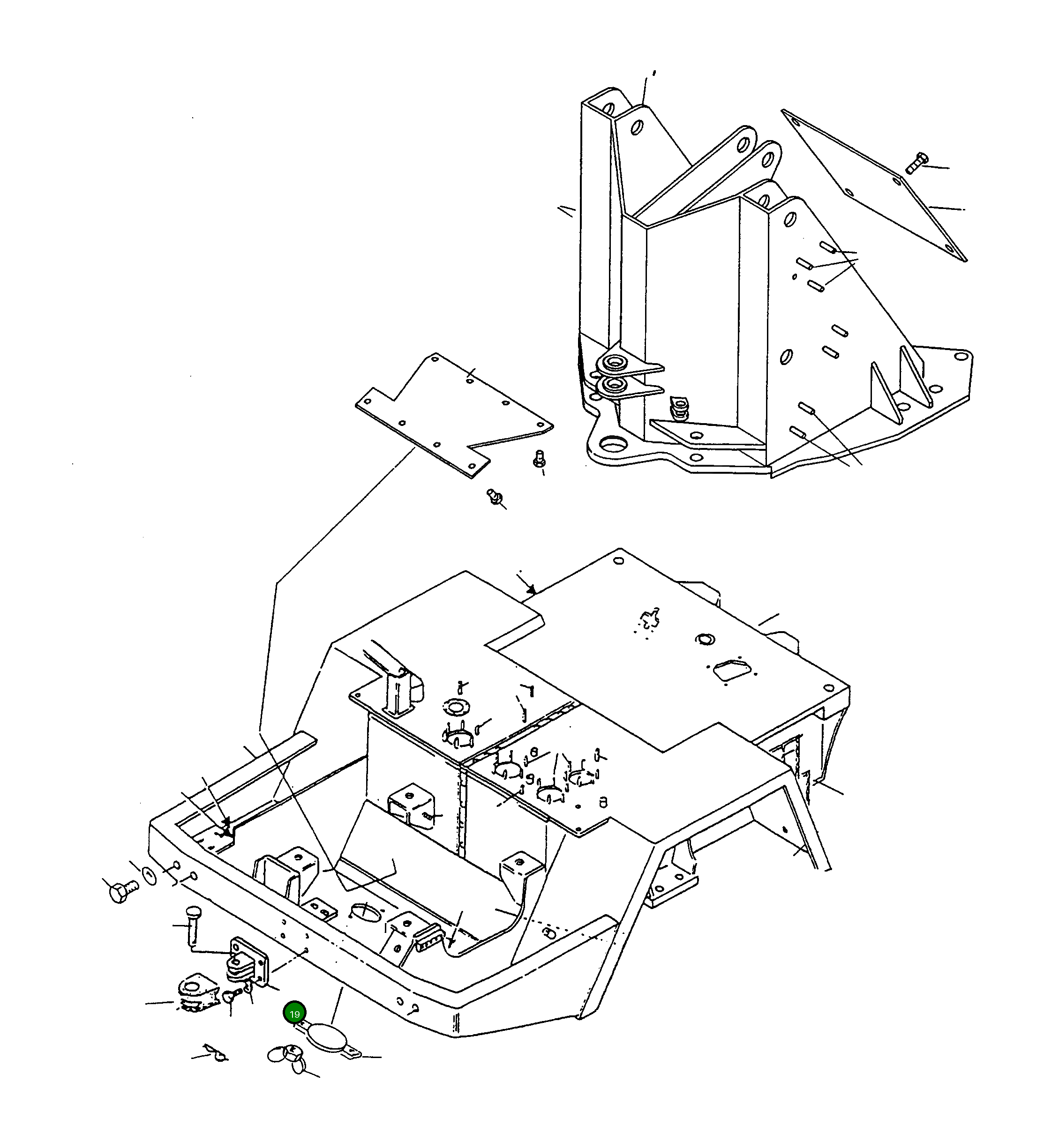 19