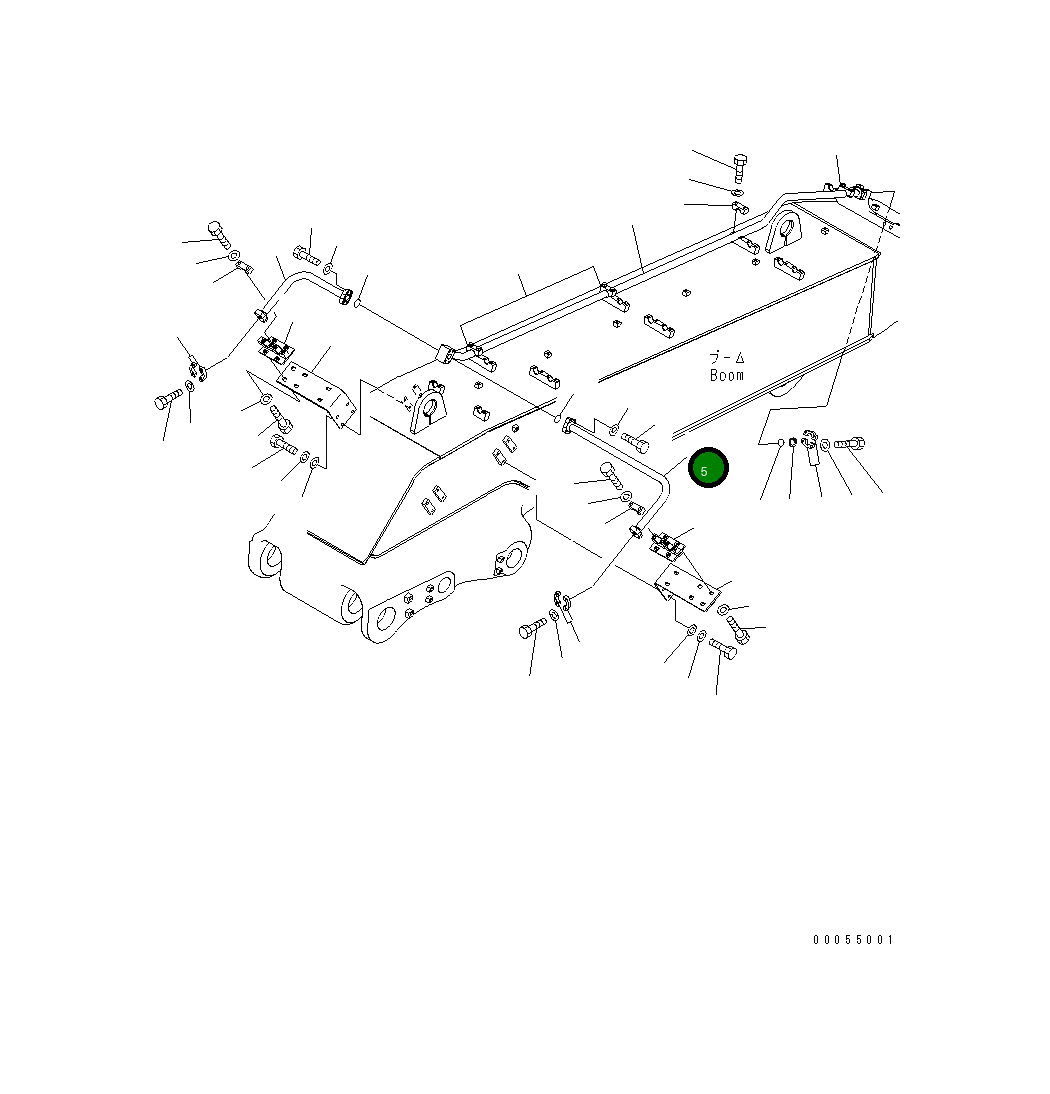 ブーム
Boom

5

00055001