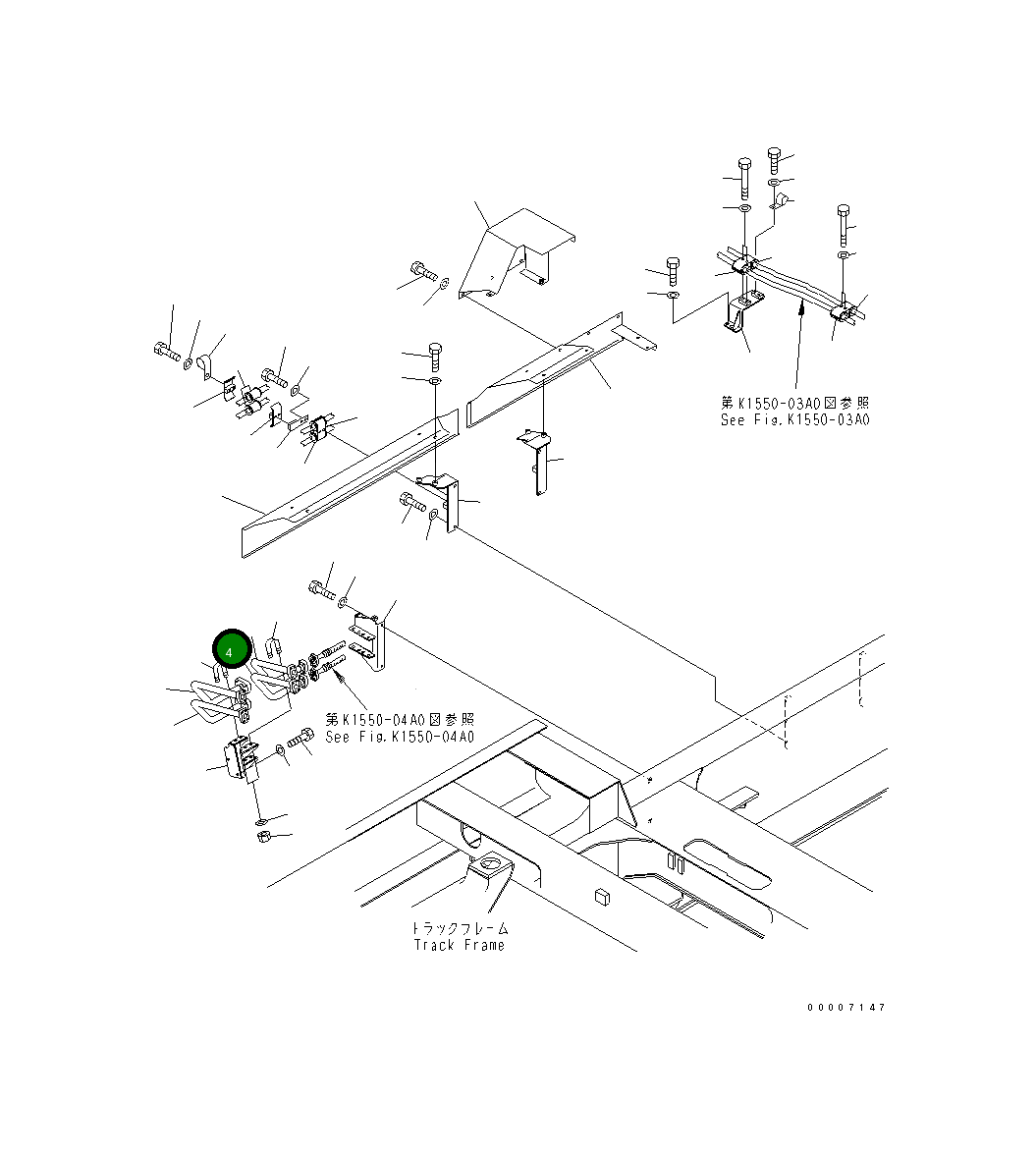 第K1550-03A0図参照
See Fig.K1550-03A0

4

第K1550-04A0図参照
See Fig.K1550-04A0

トラックフレーム
Track Frame

00007147