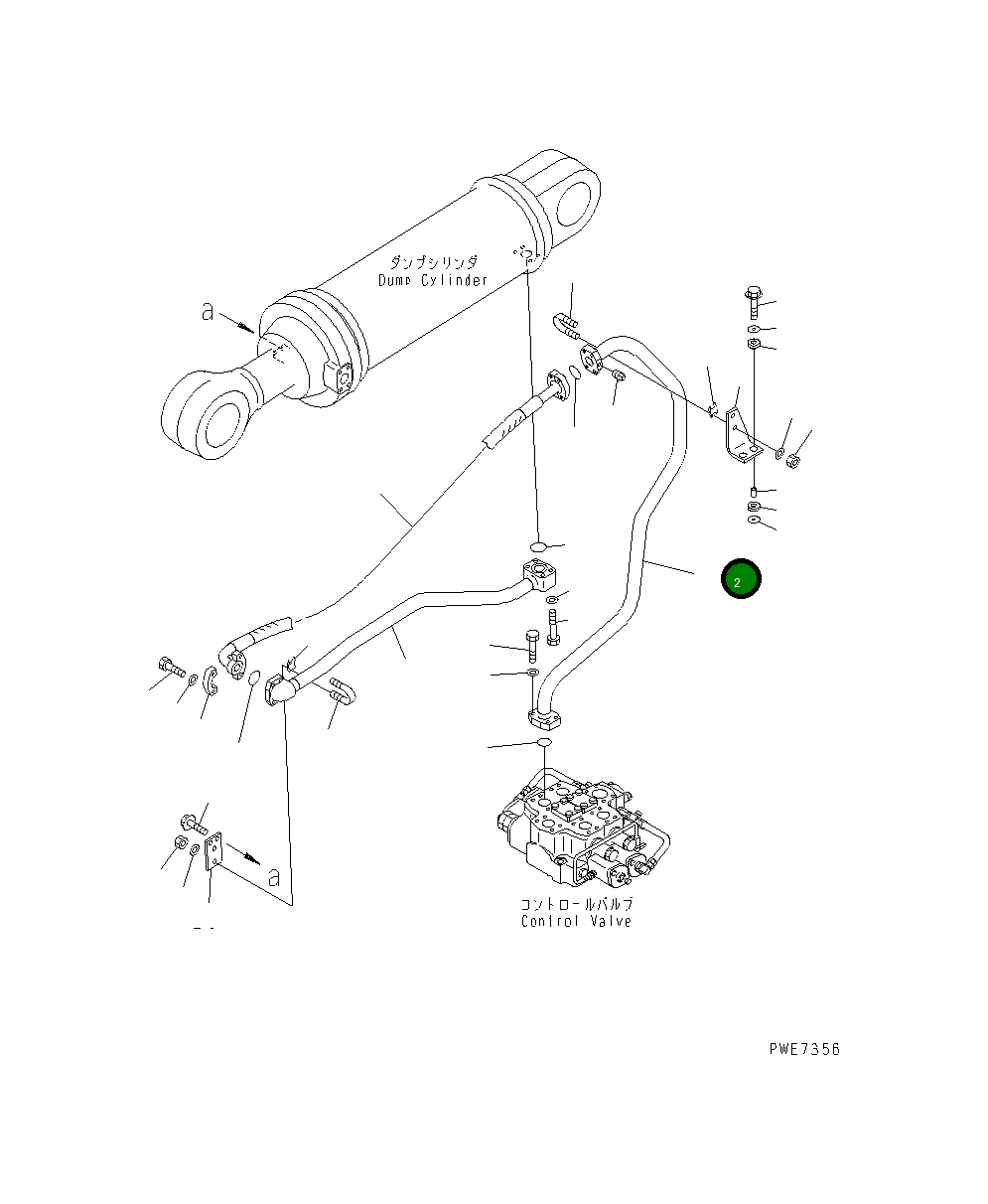 ダンプシリンダ
Dump Cylinder

a

2

a

コントロールバルブ
Control Valve

PWE7356