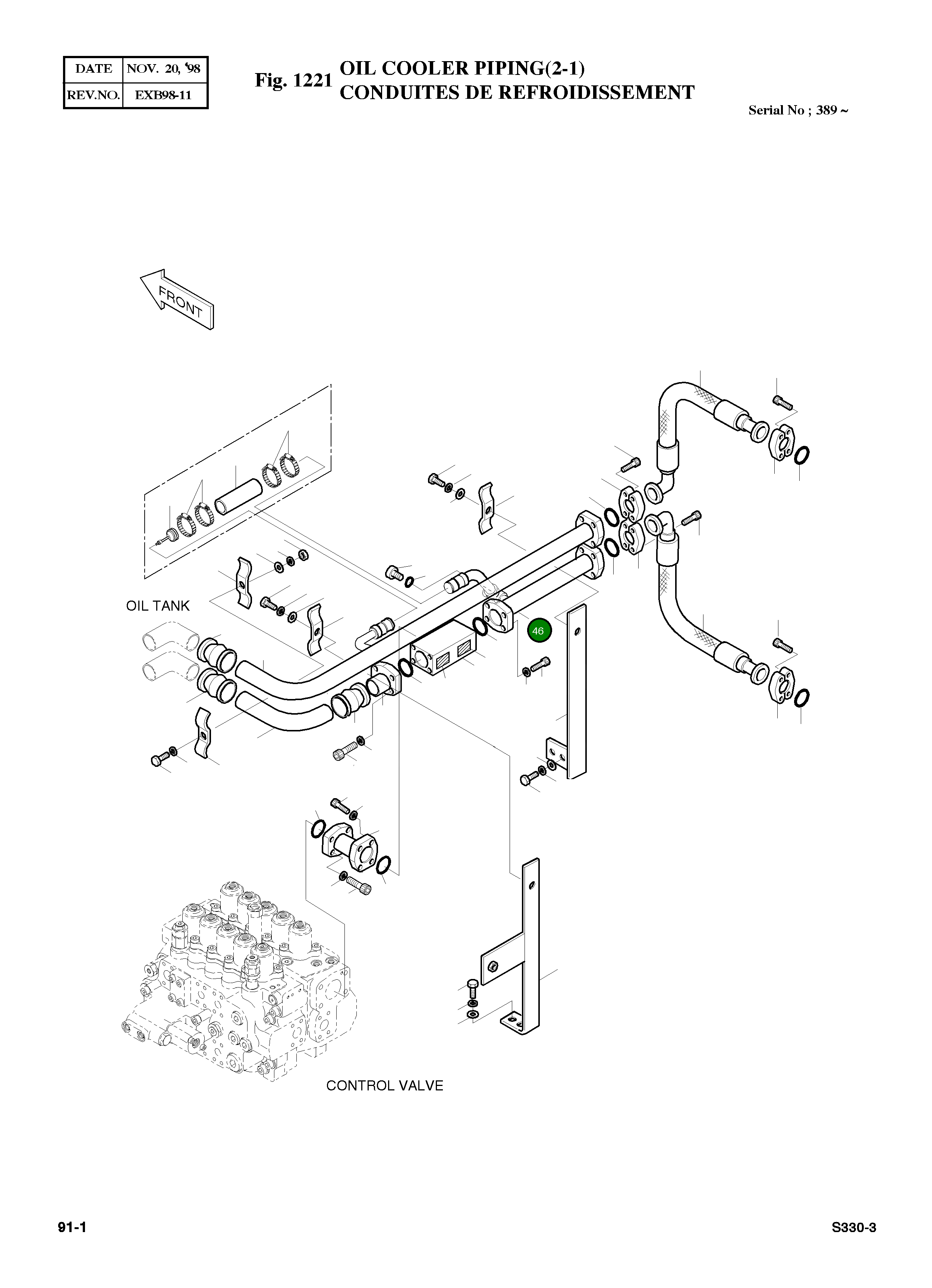 | DATE | NOV. 20, '98 |
|---|---|
| REV.NO. | EXB98-11 |

Fig. 1221 OIL COOLER PIPING(2-1)
CONDUITES DE REFROIDISSEMENT

Serial No ; 389 ~

FRONT

OIL TANK

46

CONTROL VALVE

91-1

S330-3