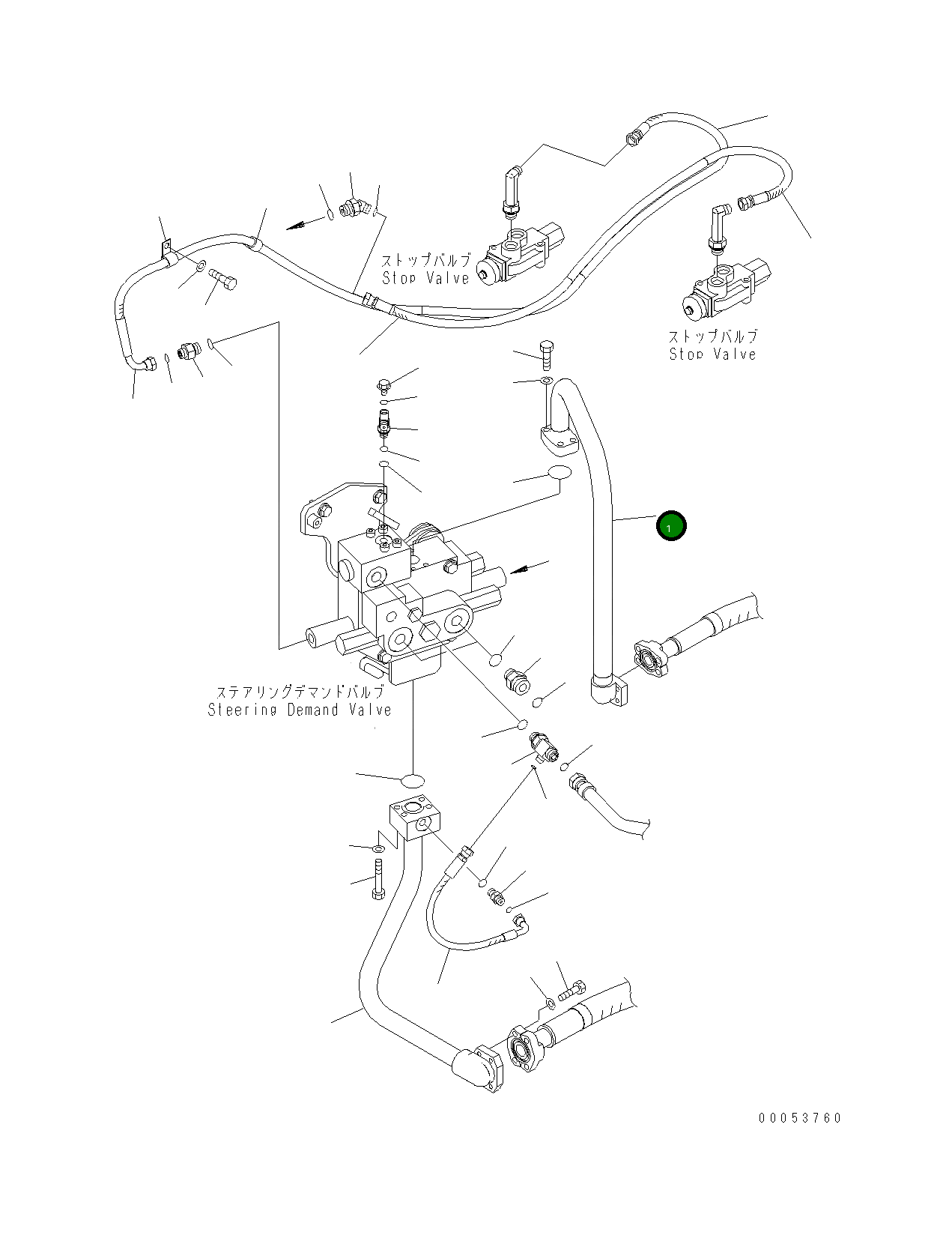 ストップバルブ
Stop Valve

ストップバルブ
Stop Valve

1

ステアリングデマンドバルブ
Steering Demand Valve

00053760