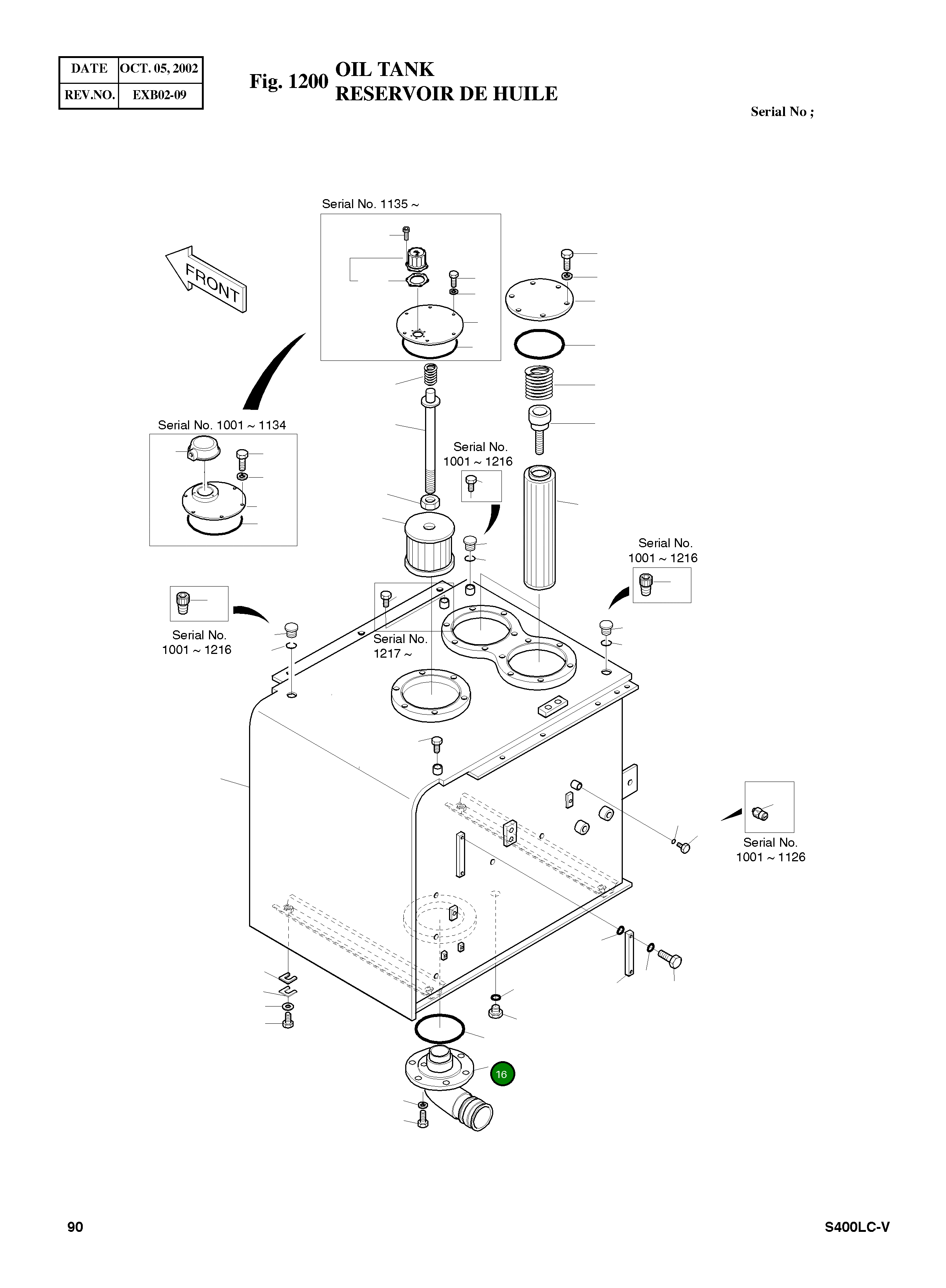 | DATE | OCT. 05, 2002 |
|---|---|
| REV.NO. | EXB02-09 |

Fig. 1200 OIL TANK
RESERVOIR DE HUILE

Serial No ;

Serial No. 1135 ~

FRONT

Serial No. 1001 ~ 1134

Serial No. 1001 ~ 1216

Serial No. 1001 ~ 1216

Serial No. 1001 ~ 1216

Serial No. 1217 ~

Serial No. 1001 ~ 1126

16

90

S400LC-V