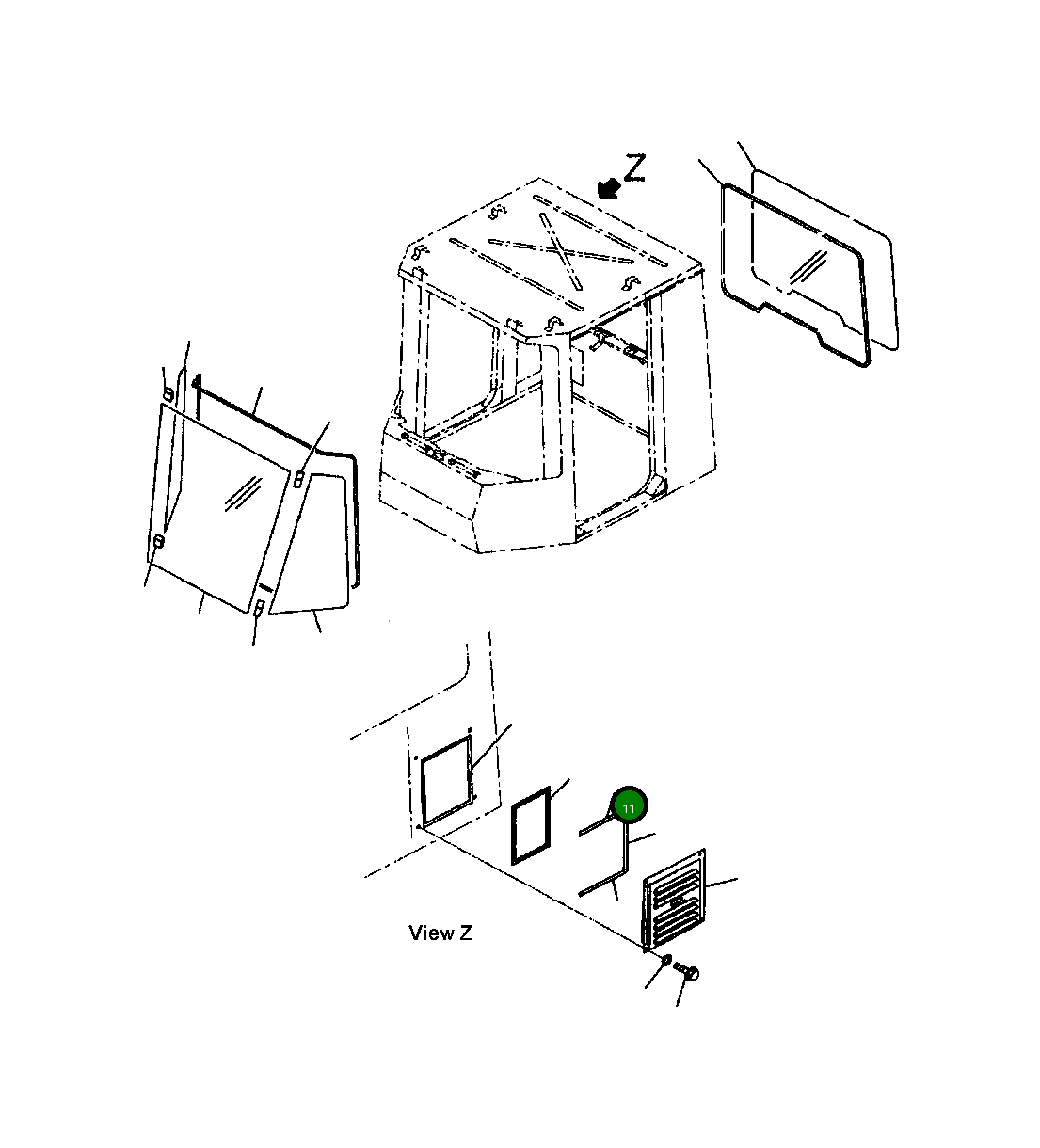 Z

11

View Z