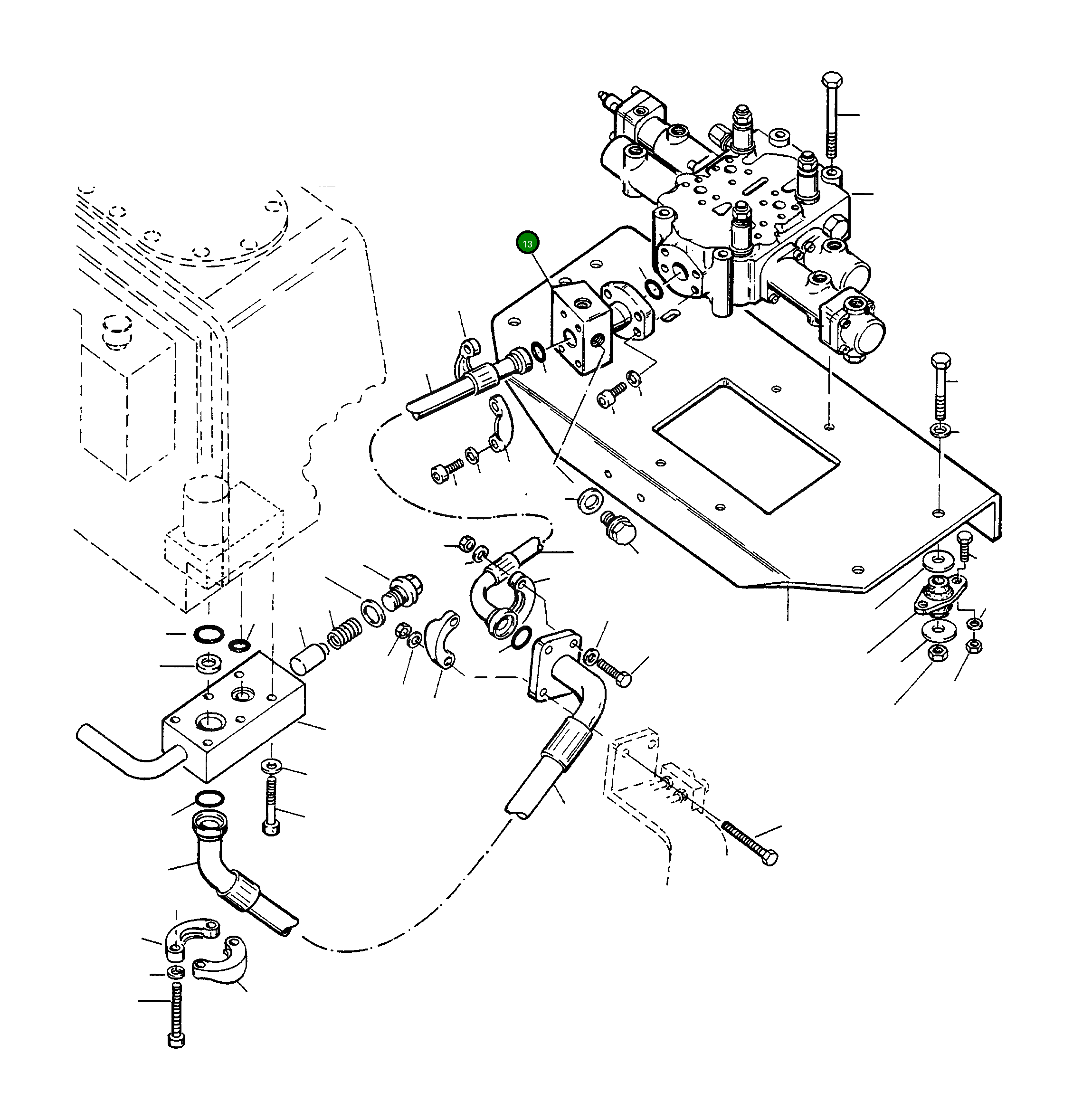 13