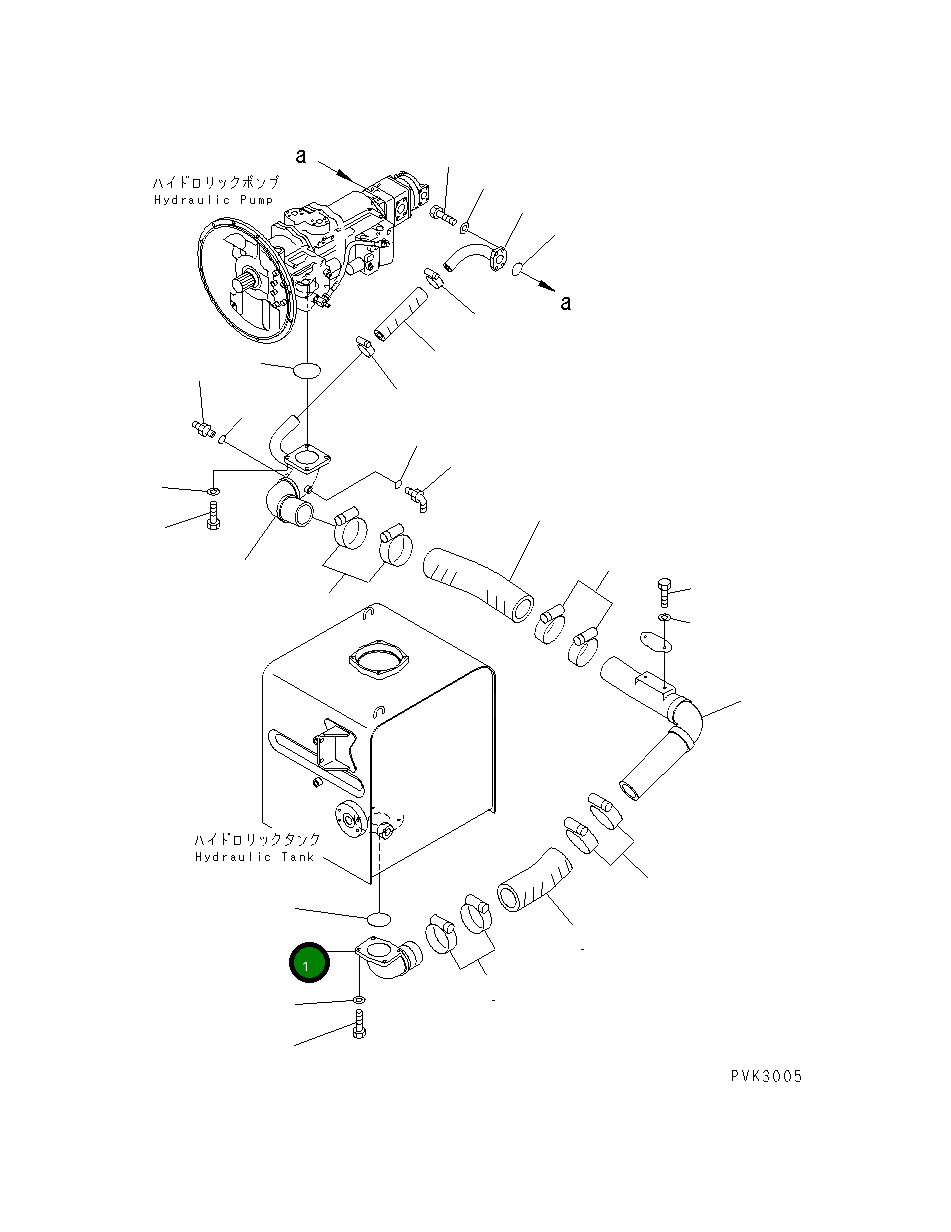 a
ハイドロリックポンプ
Hydraulic Pump
a
ハイドロリックタンク
Hydraulic Tank
1
PVK3005