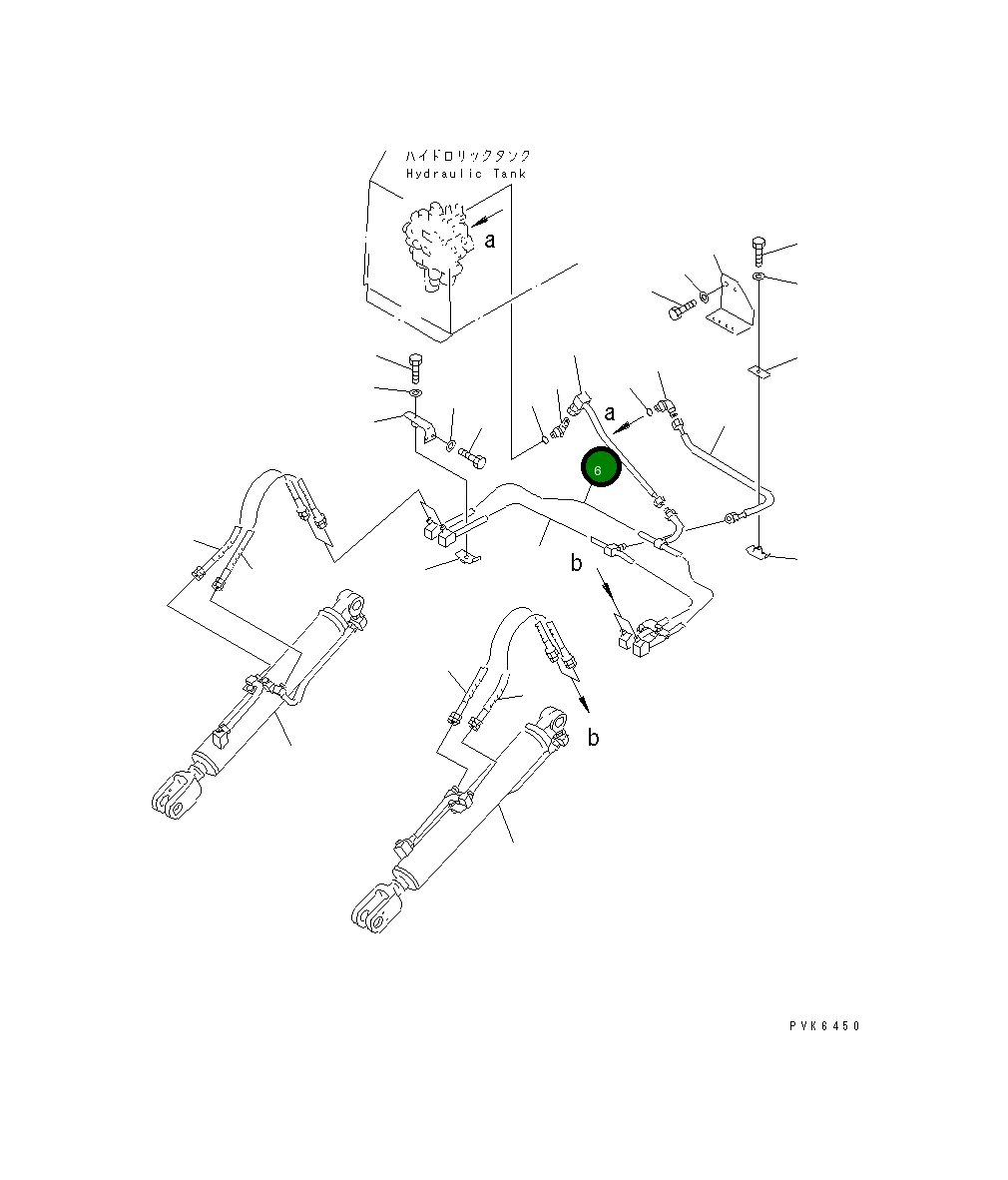 ハイドロリックタンク
Hydraulic Tank

a

a

6

b

b

PVK6450