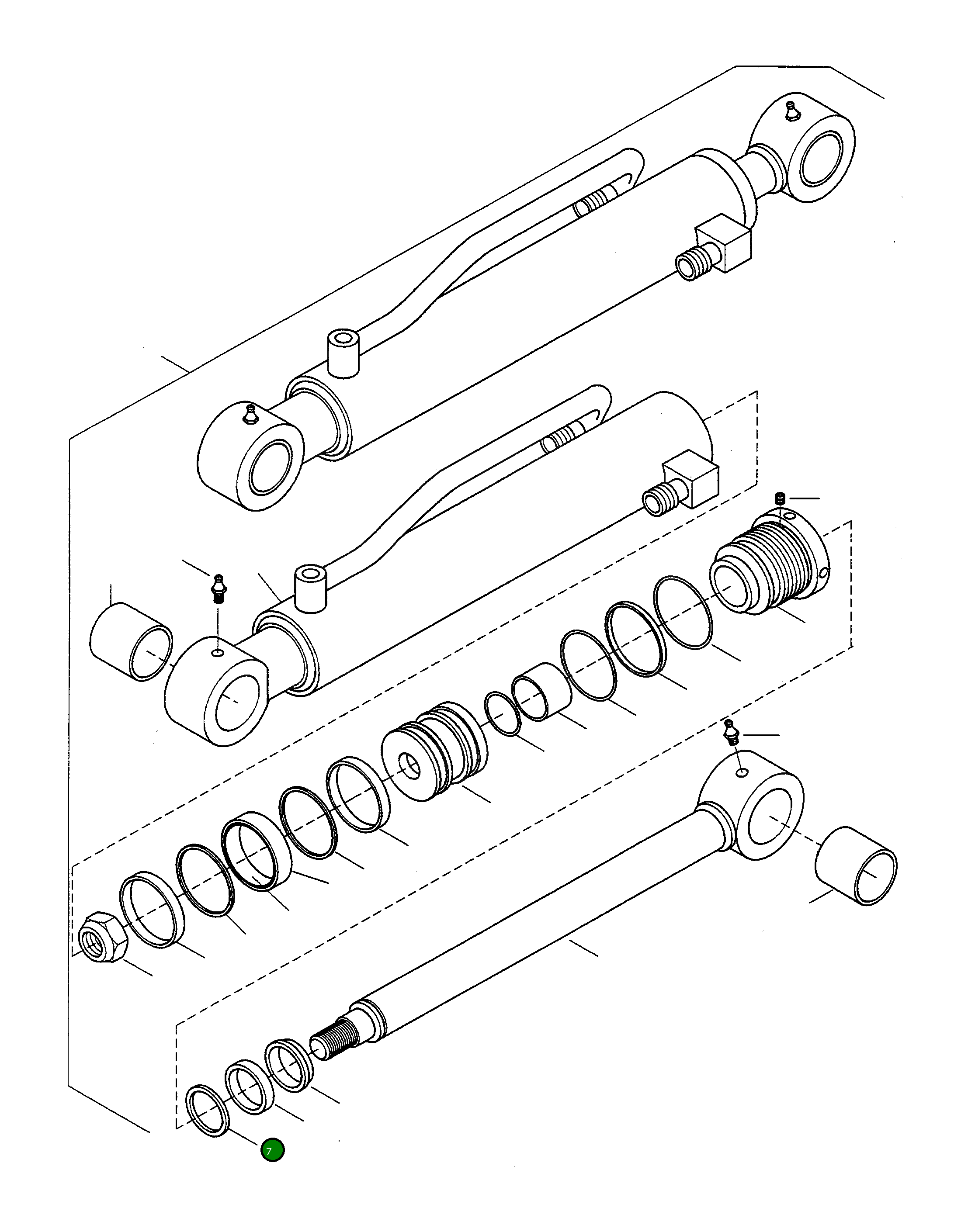 7