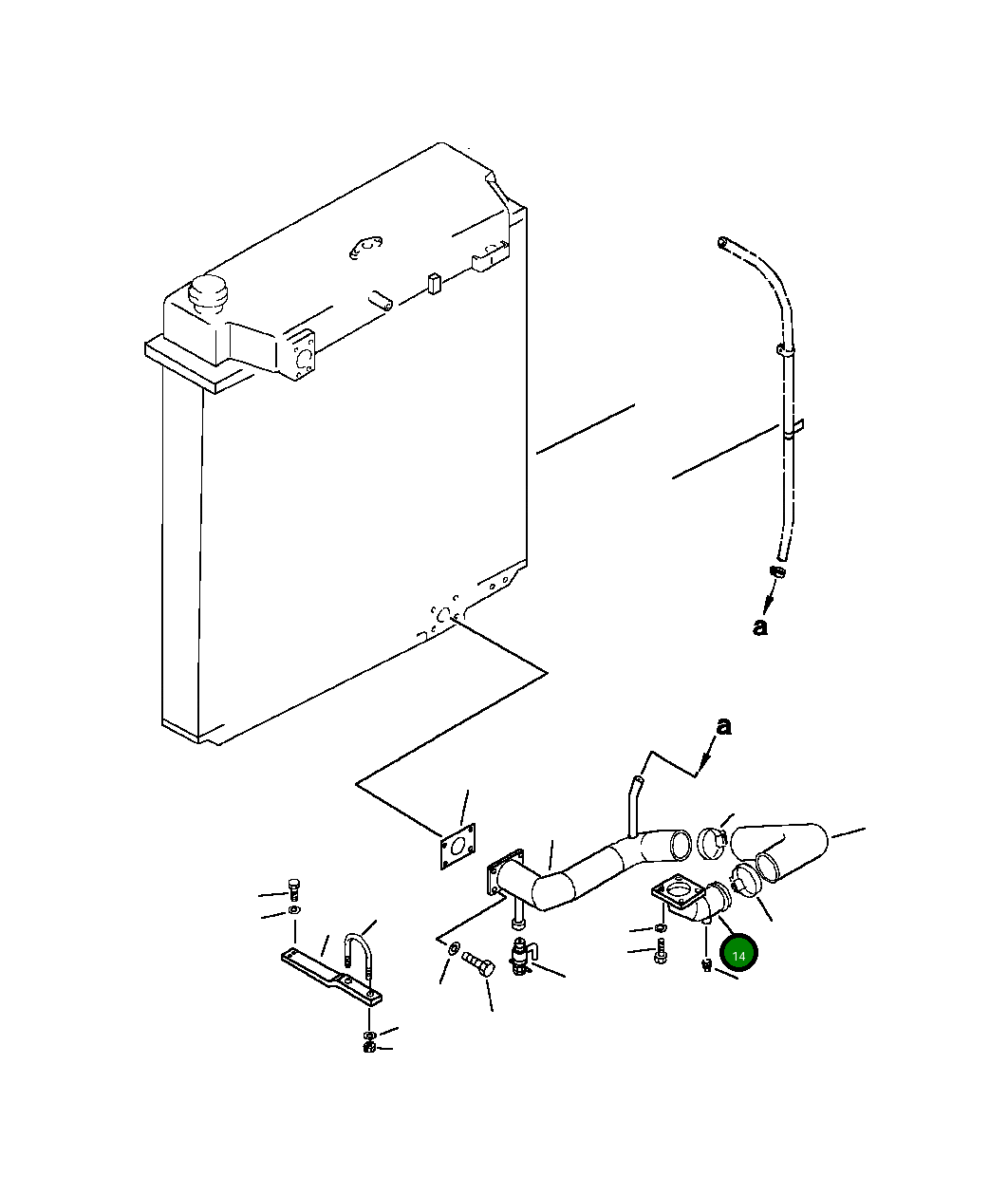 a
a
14