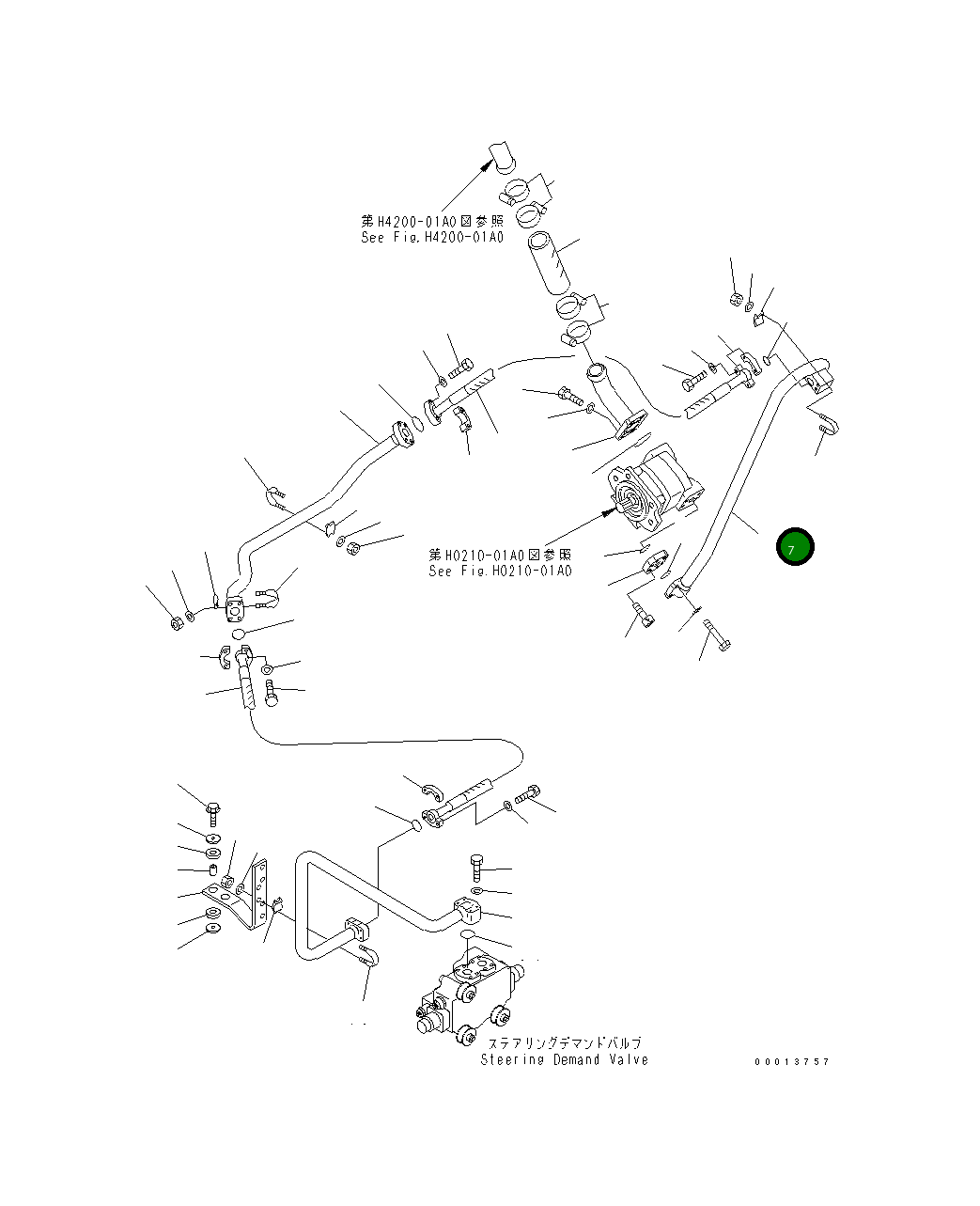 第H4200-01A0図参照
See Fig.H4200-01A0

第H0210-01A0図参照
See Fig.H0210-01A0

7

ステアリングデマンドバルブ
Steering Demand Valve

00013757