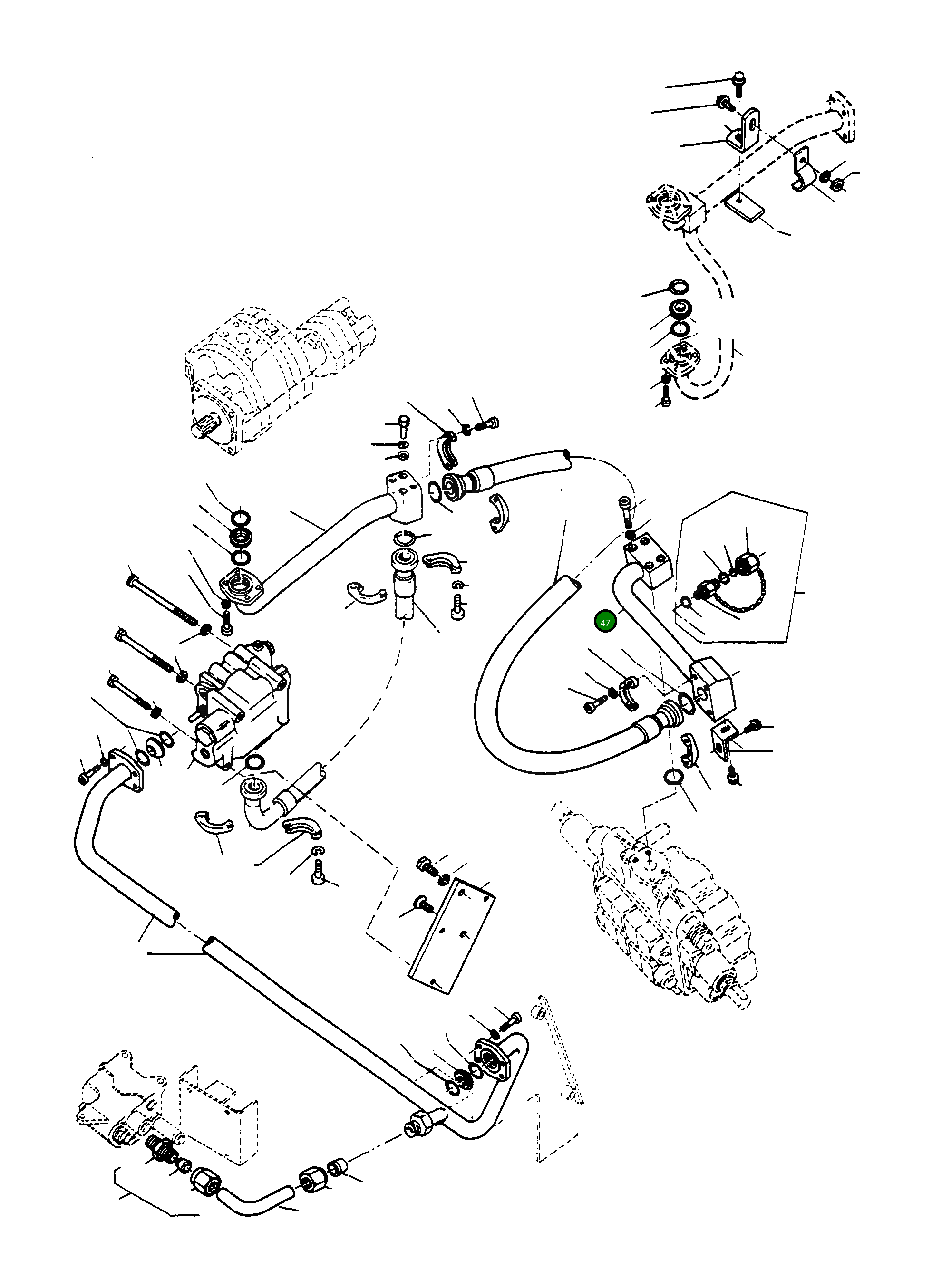 47