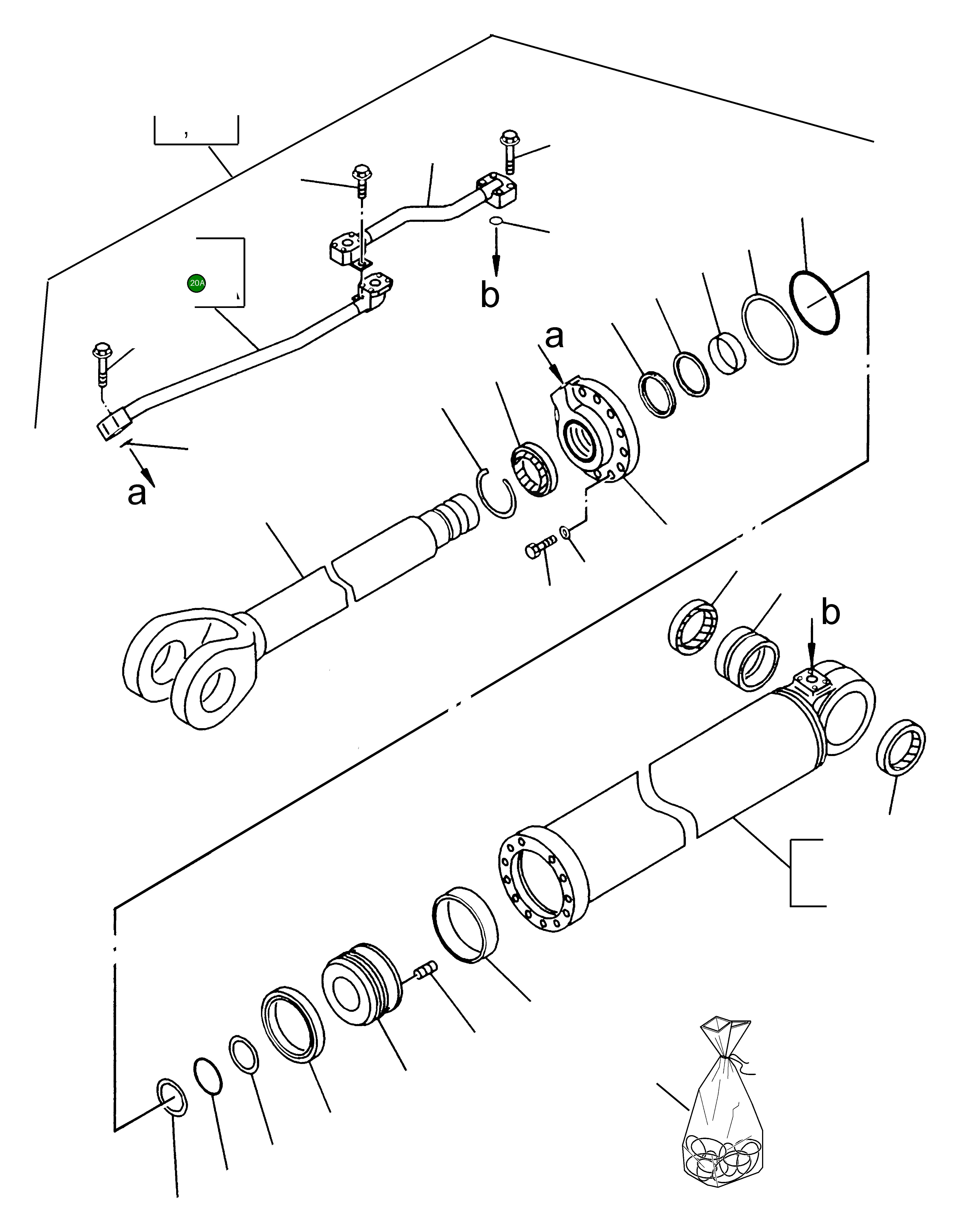 ,
20A
b
a
a
b