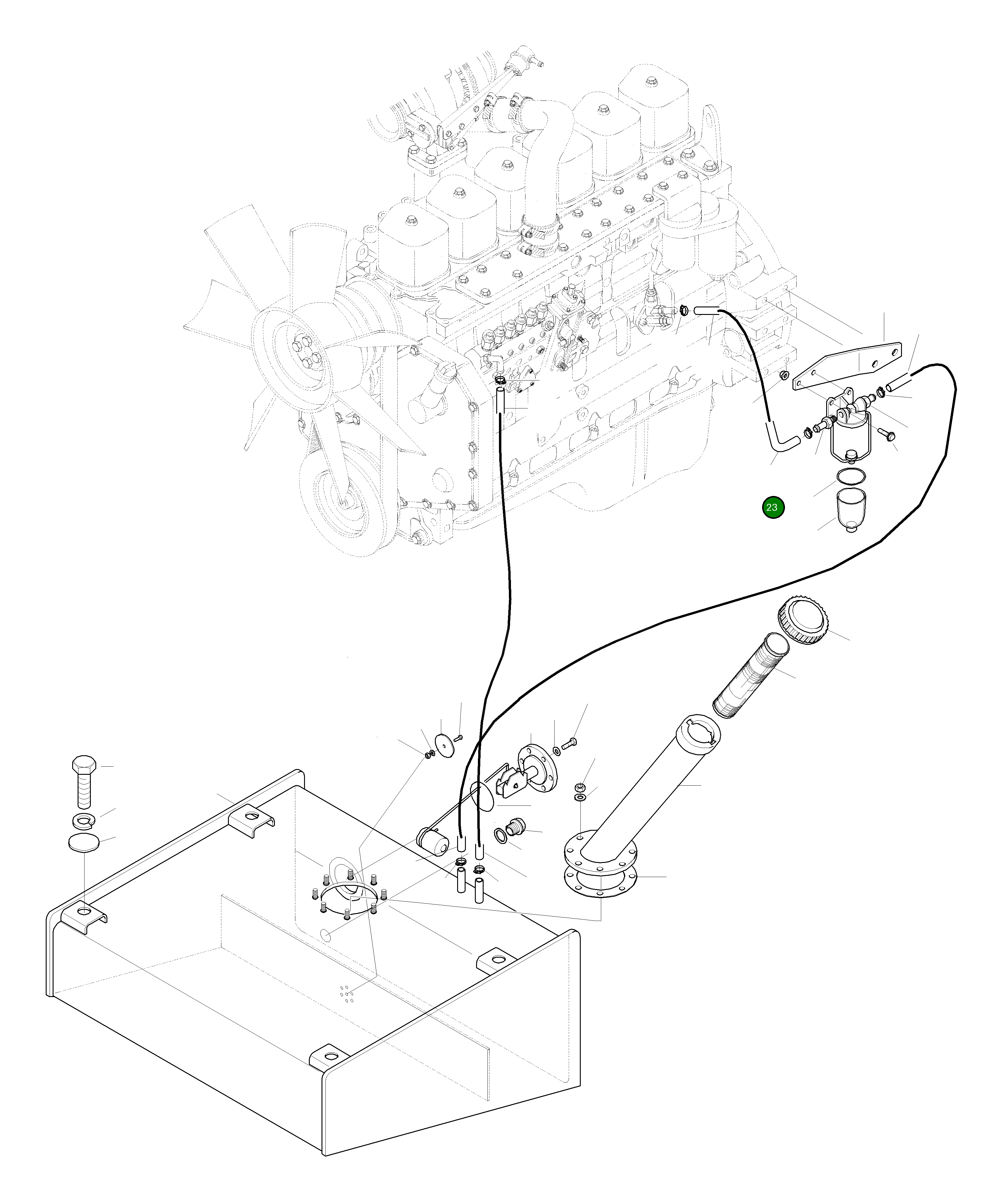 23