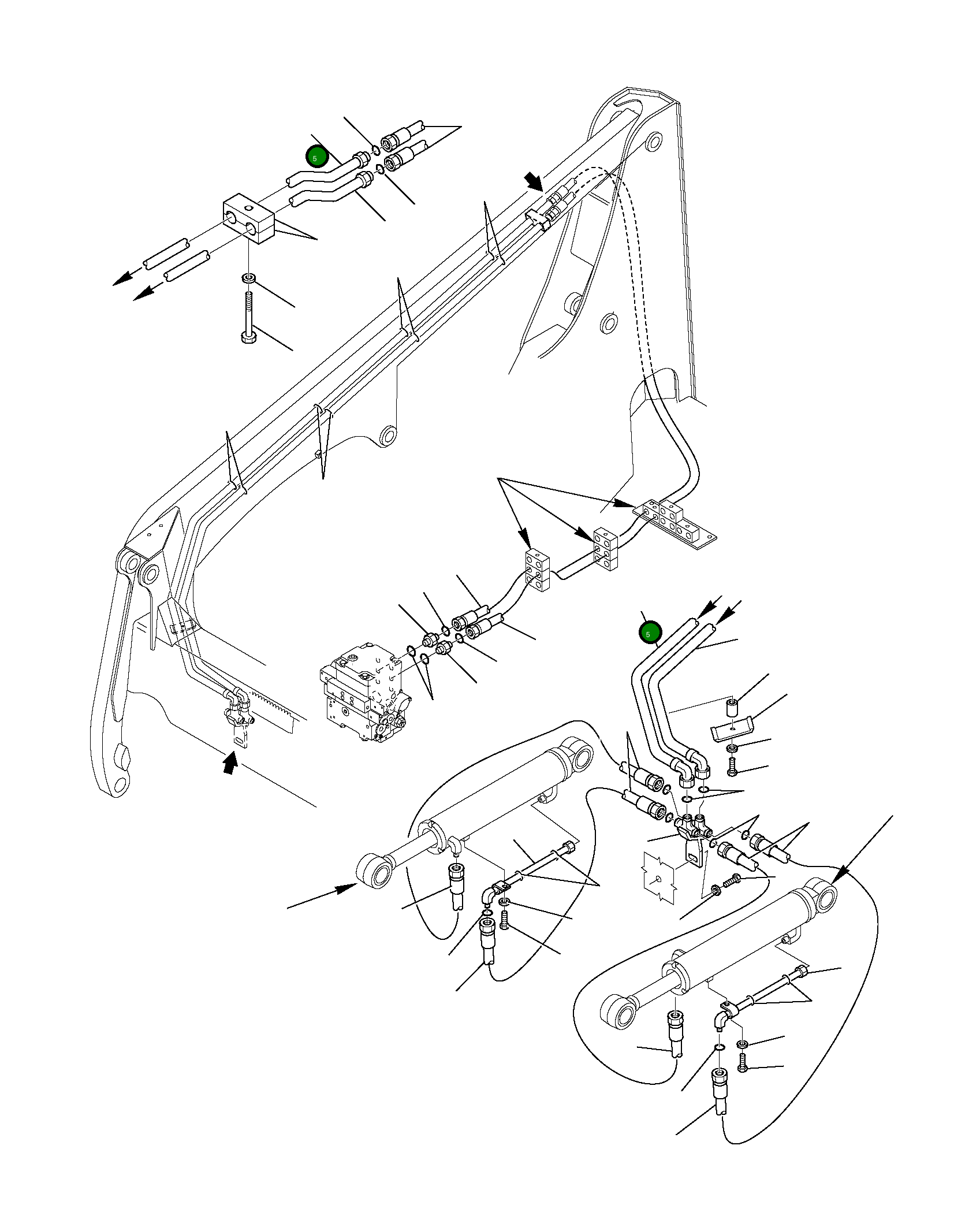 5

5