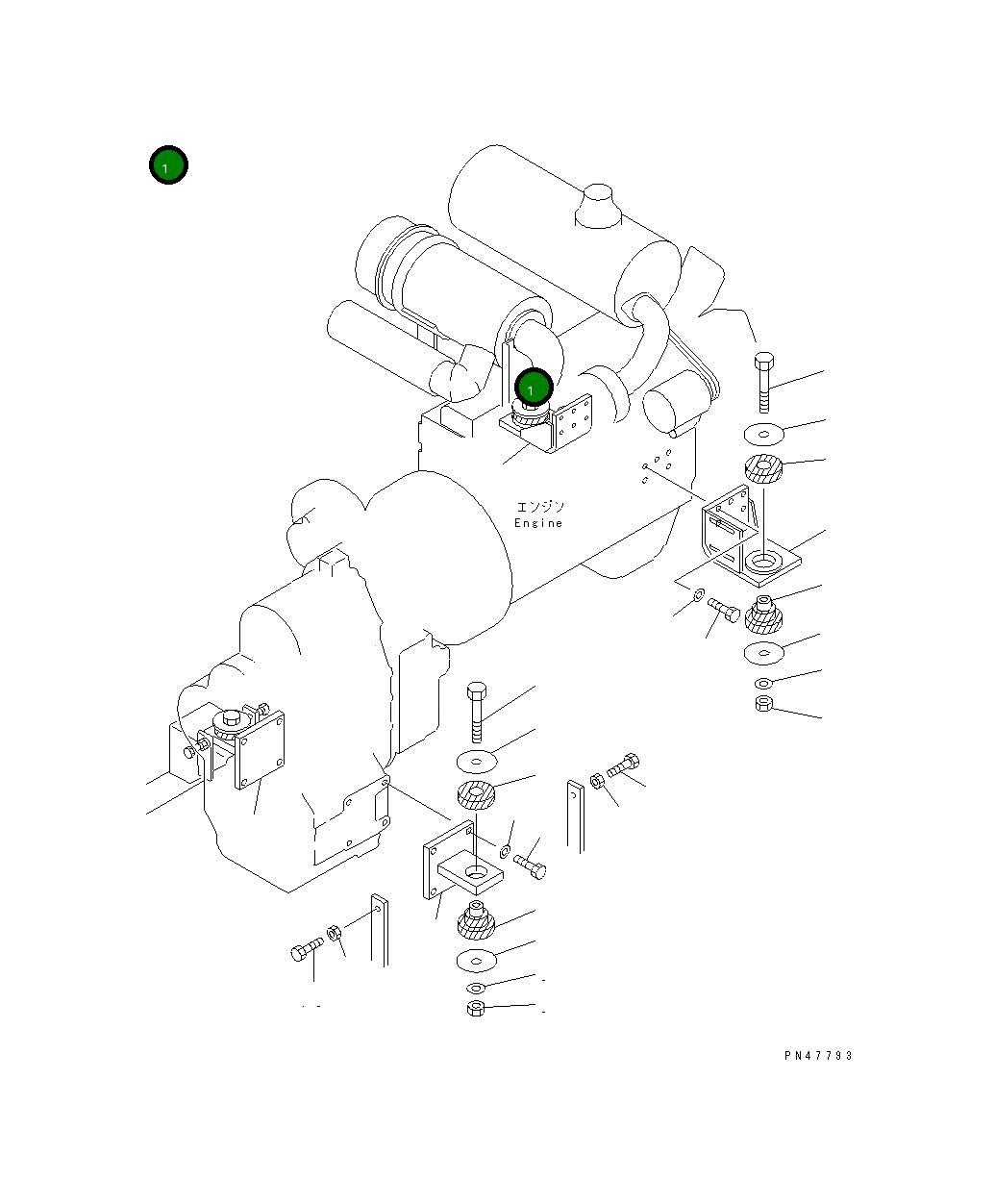 1

1

エンジン
Engine

PN47793