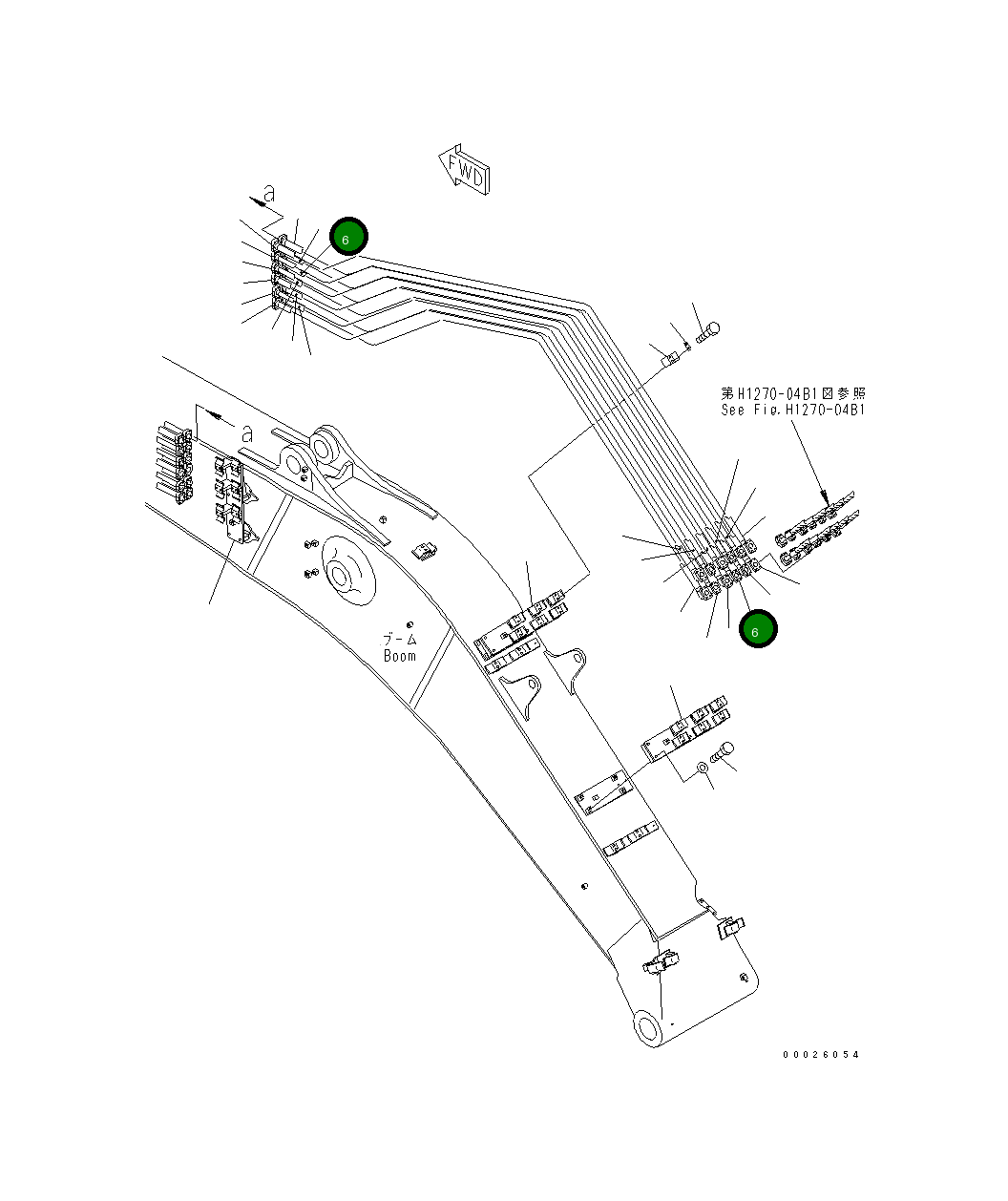 FWD

a

6

第H1270-04B1図参照
See Fig.H1270-04B1

a

ブーム
Boom

6

00026054