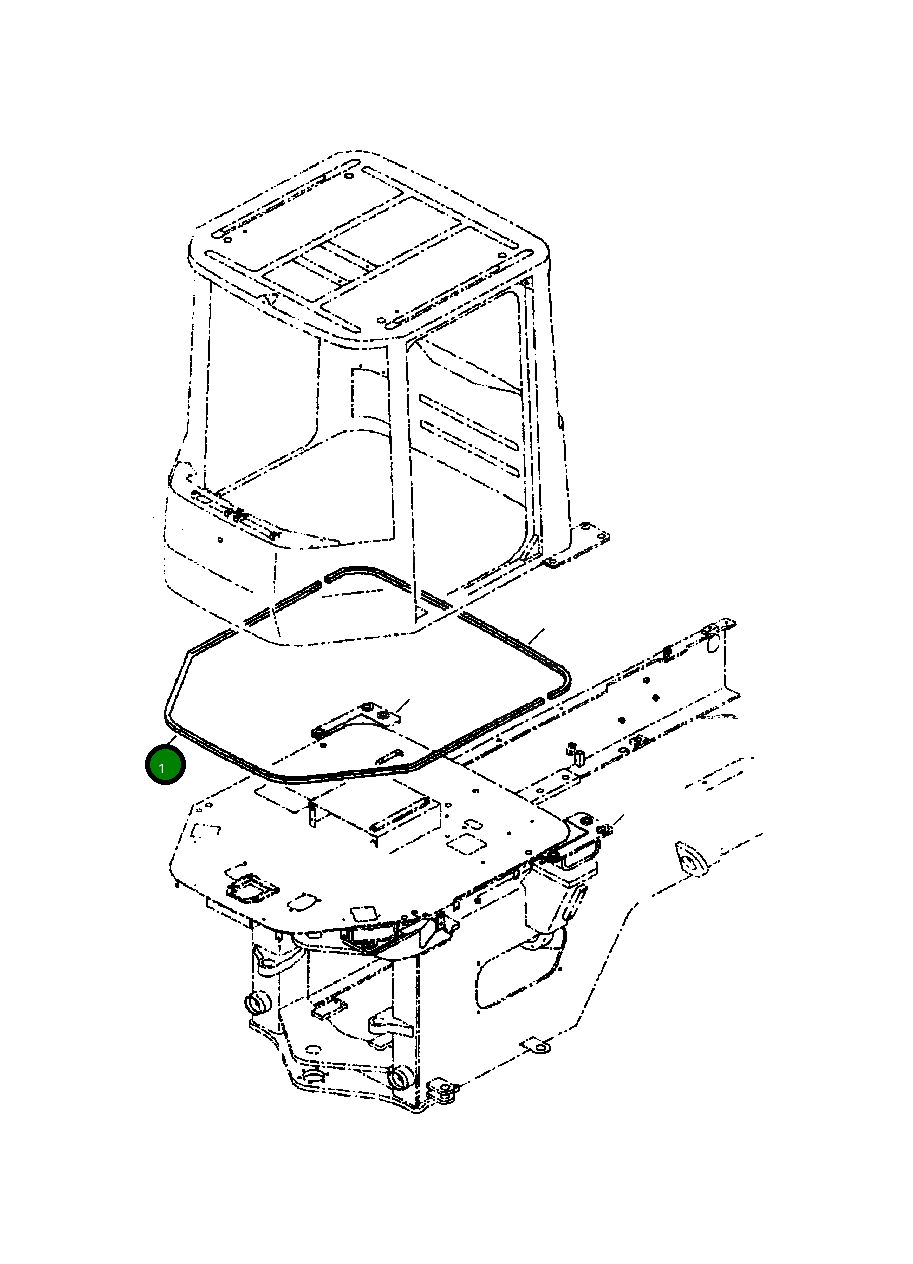 1