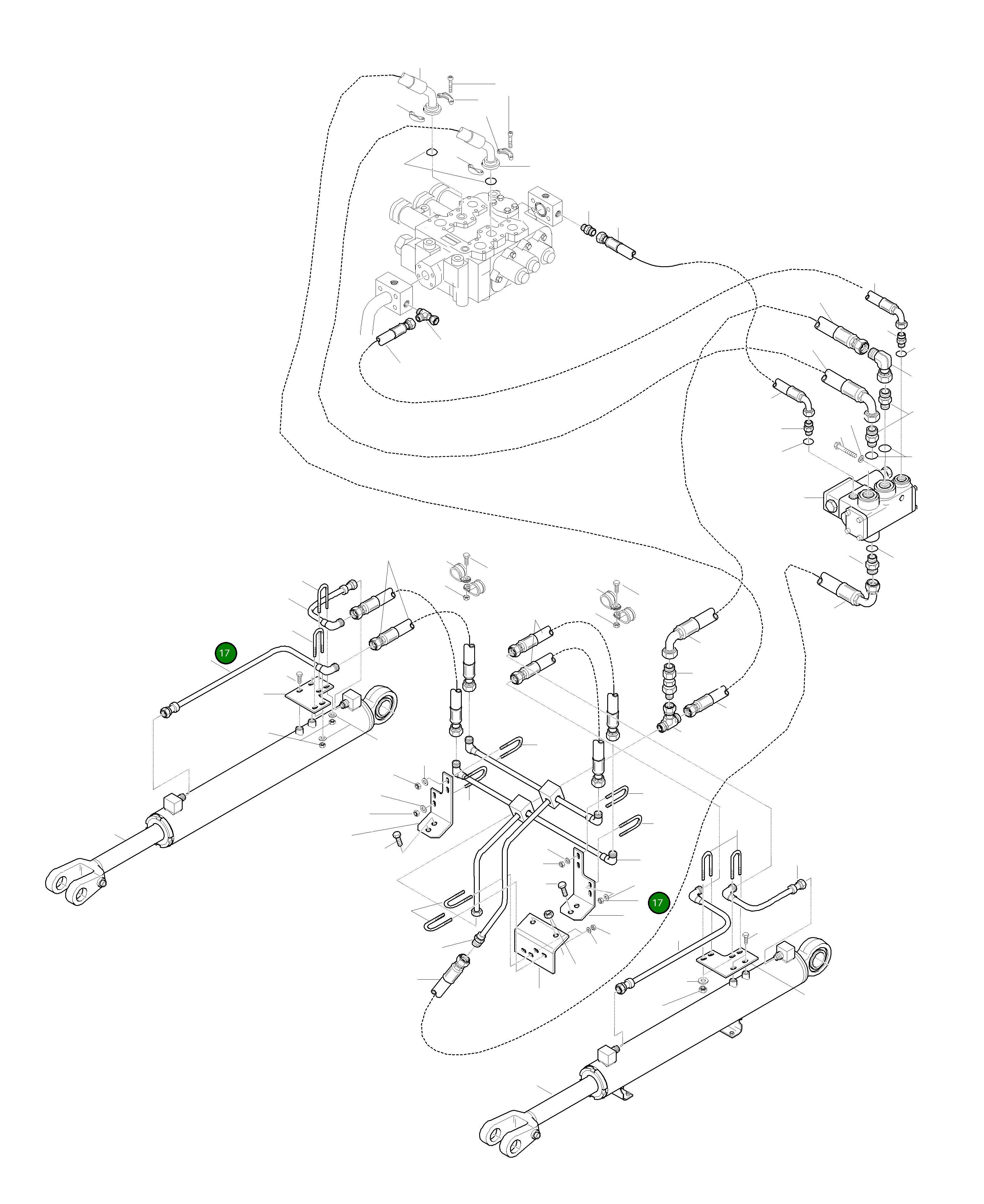 17

17