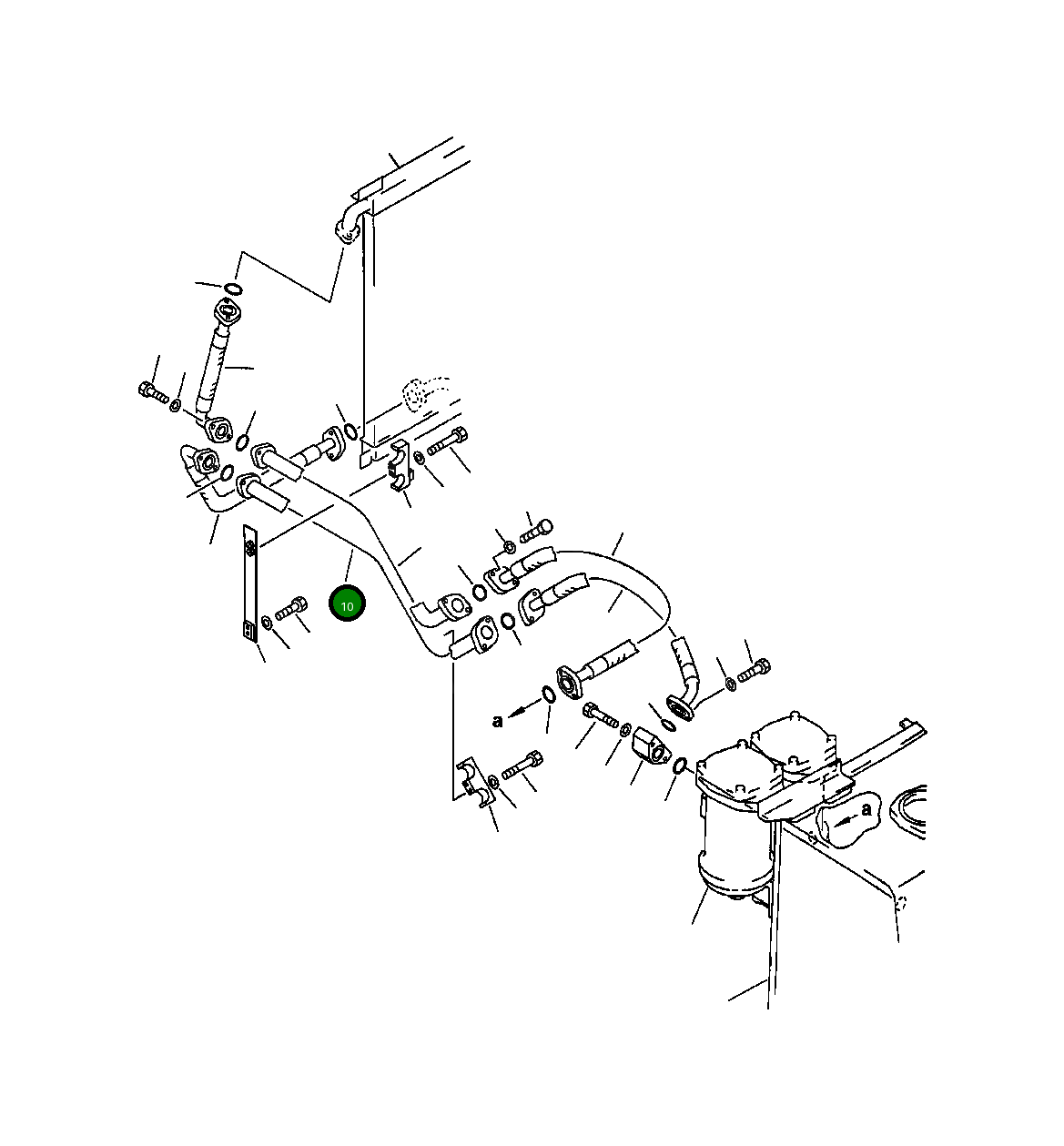 10

a

a