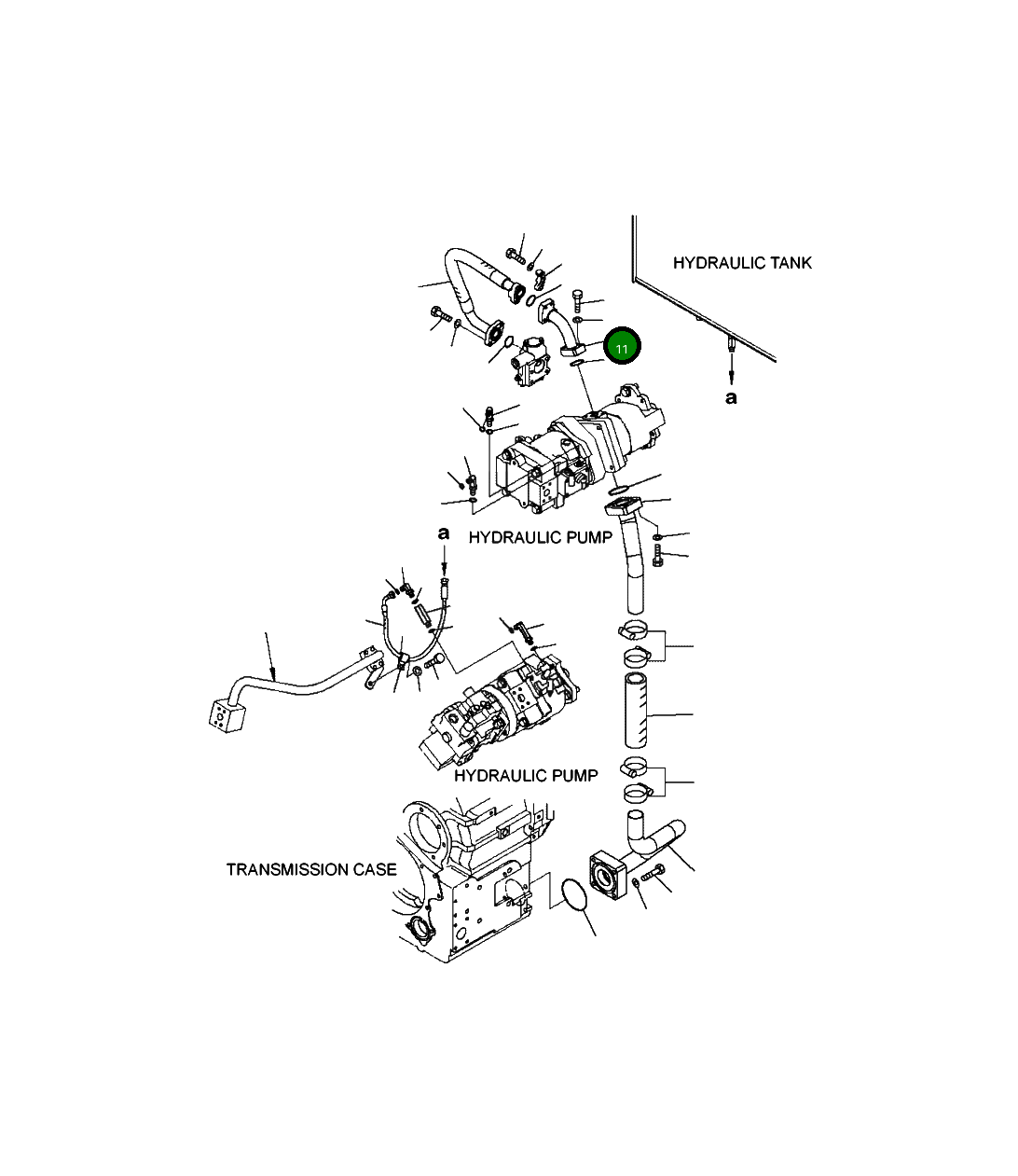 HYDRAULIC TANK

11

a

a

HYDRAULIC PUMP

HYDRAULIC PUMP

TRANSMISSION CASE