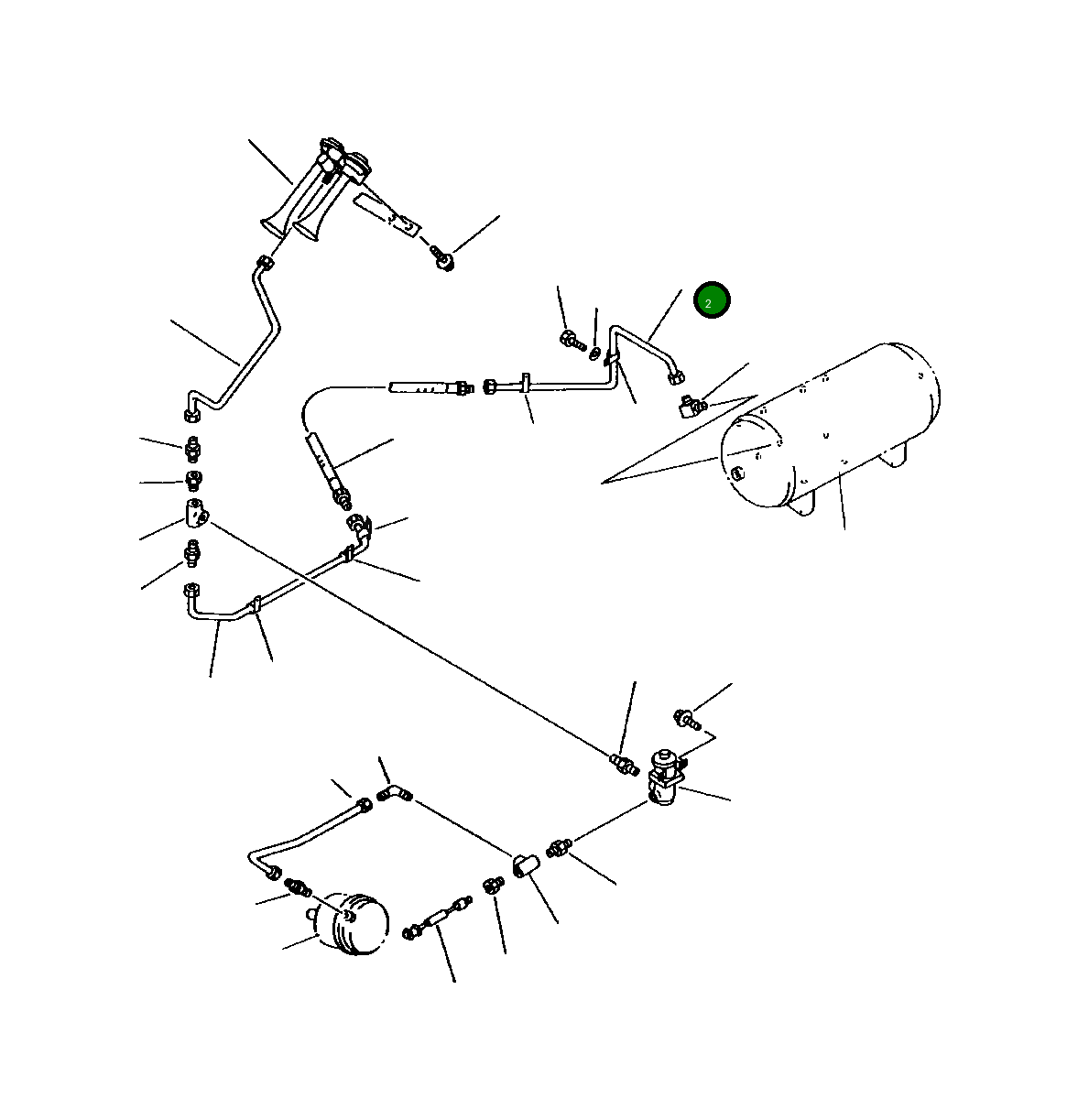 2