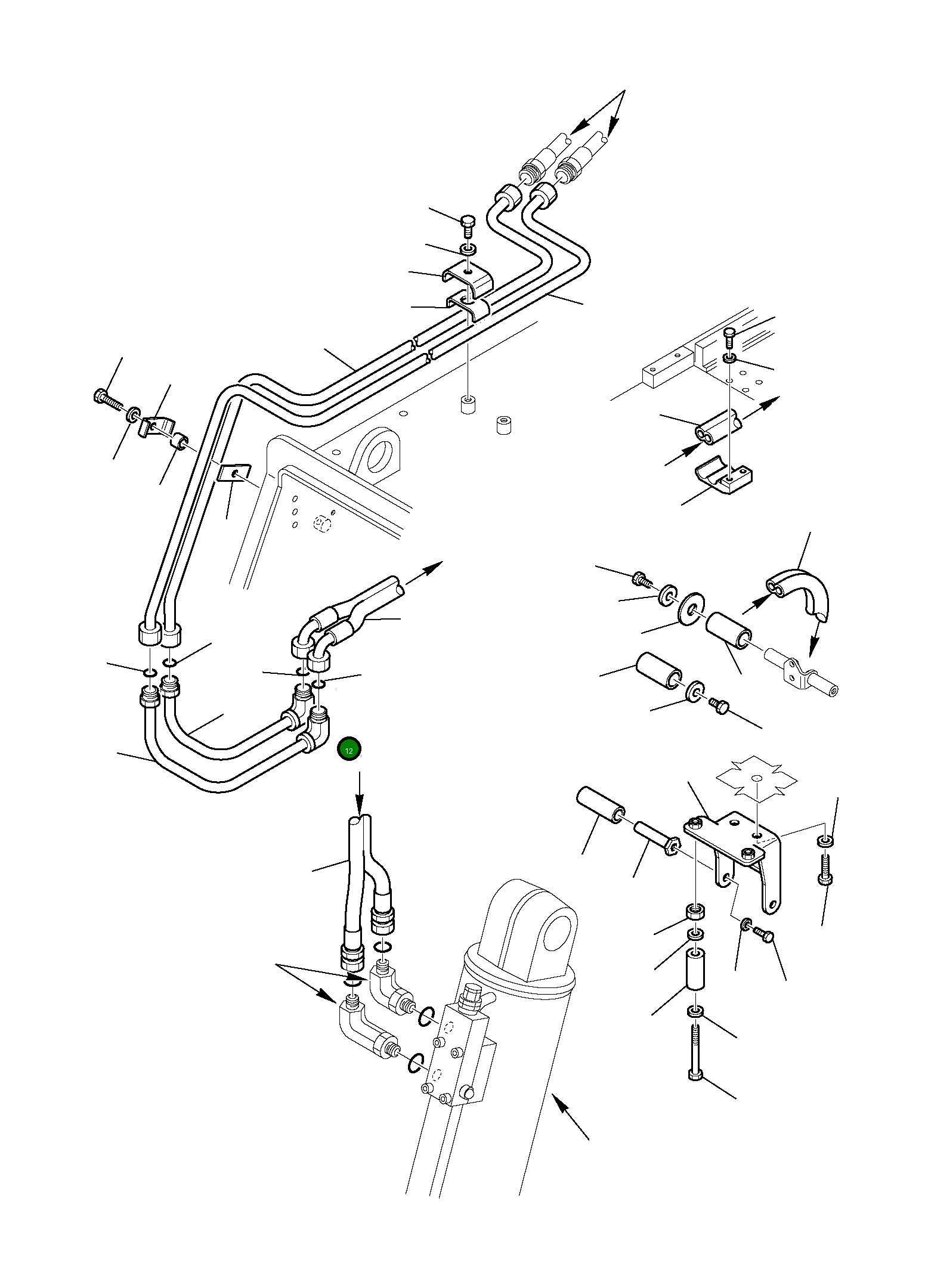 12