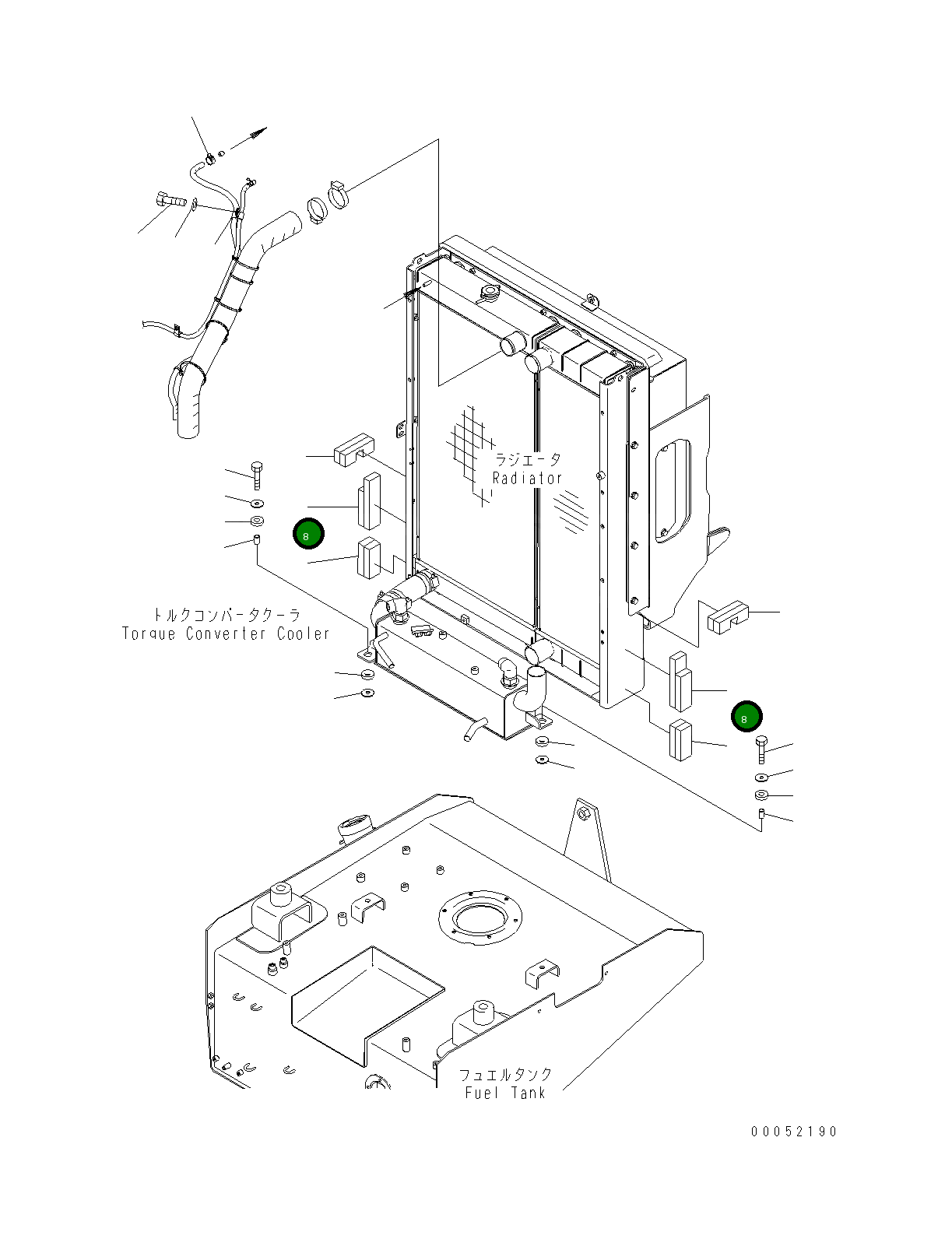 ラジエータ
Radiator

8

トルクコンバータクーラ
Torque Converter Cooler

8

フュエルタンク
Fuel Tank

00052190