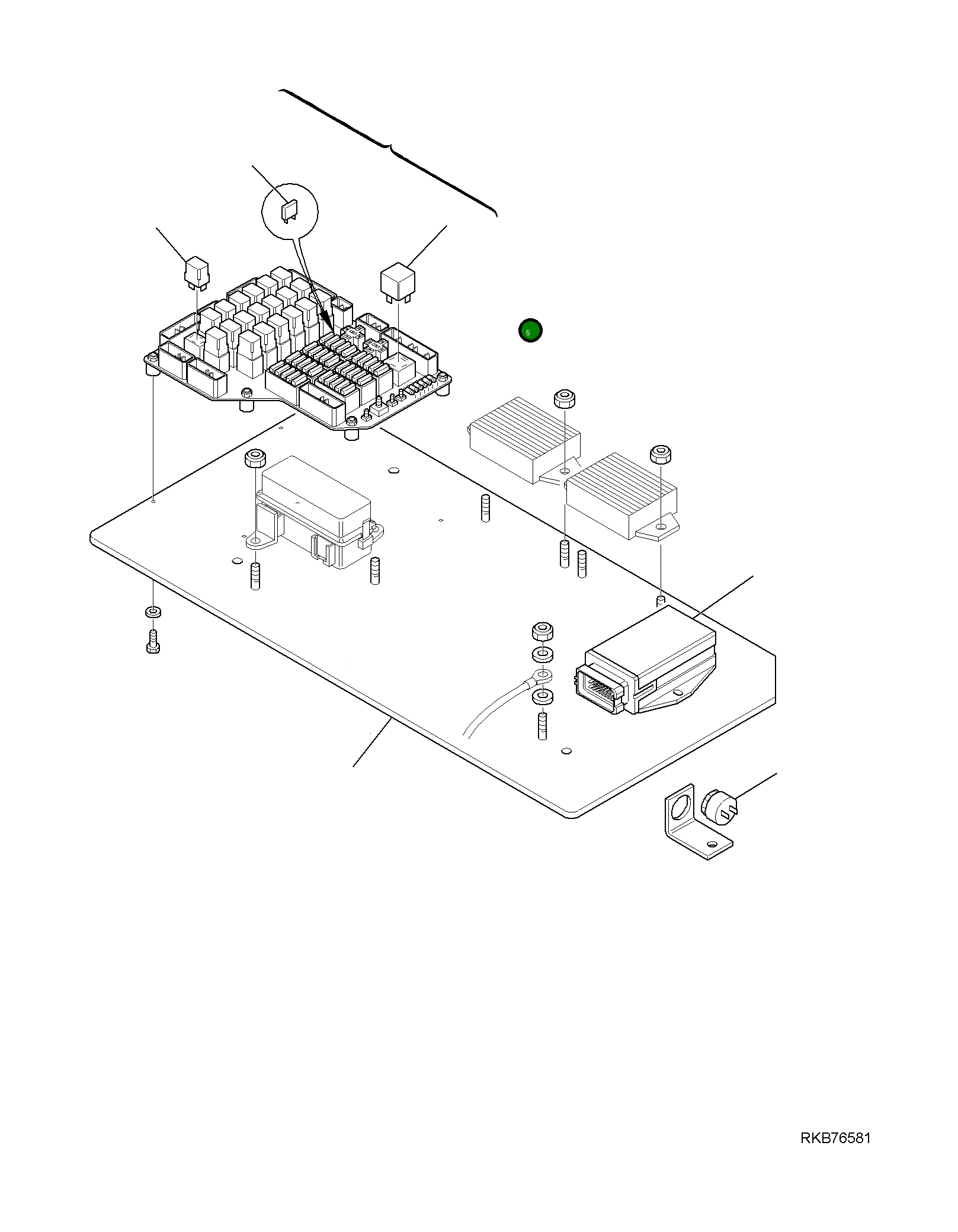 5

RKB76581