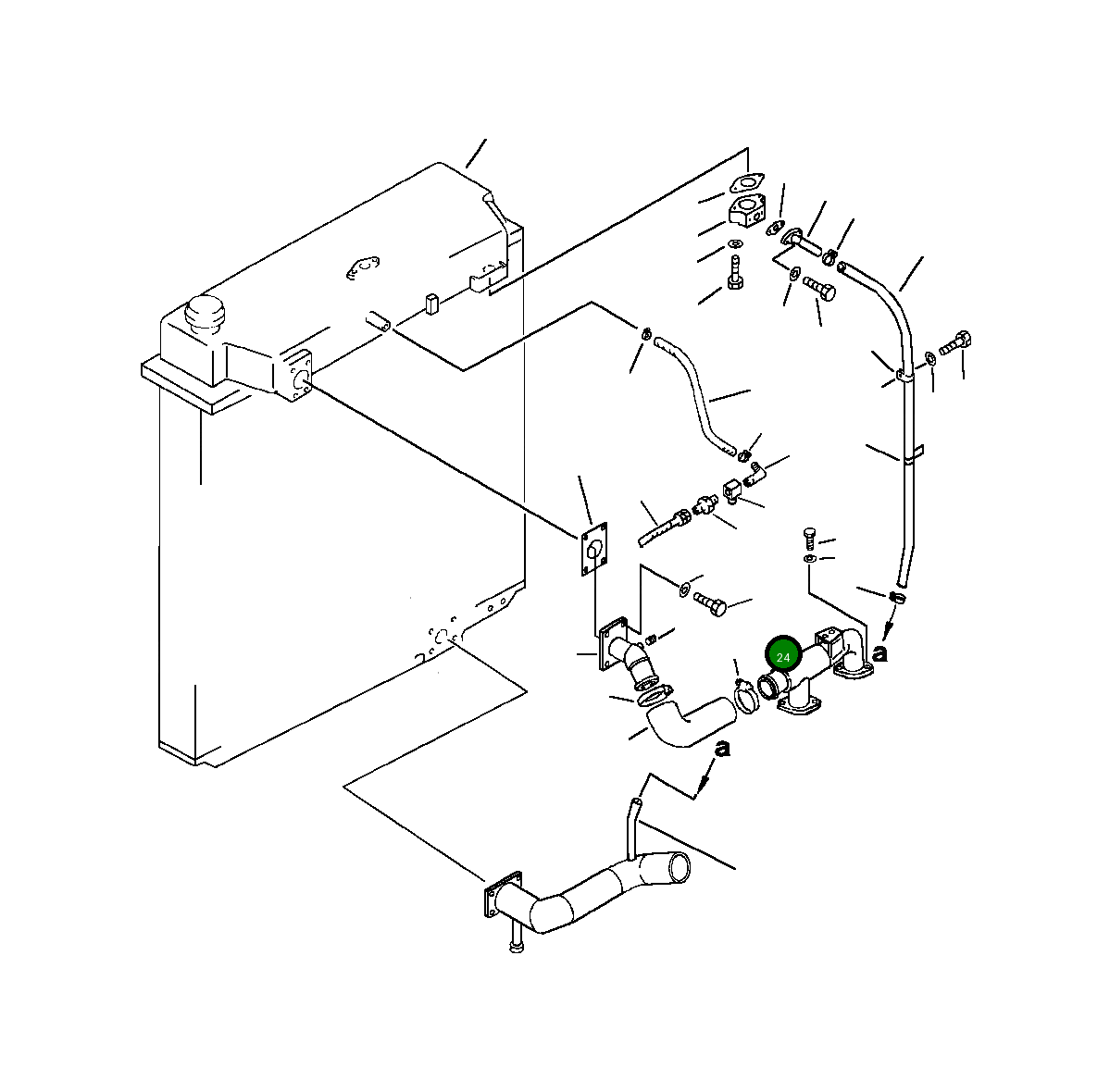 24

a

a