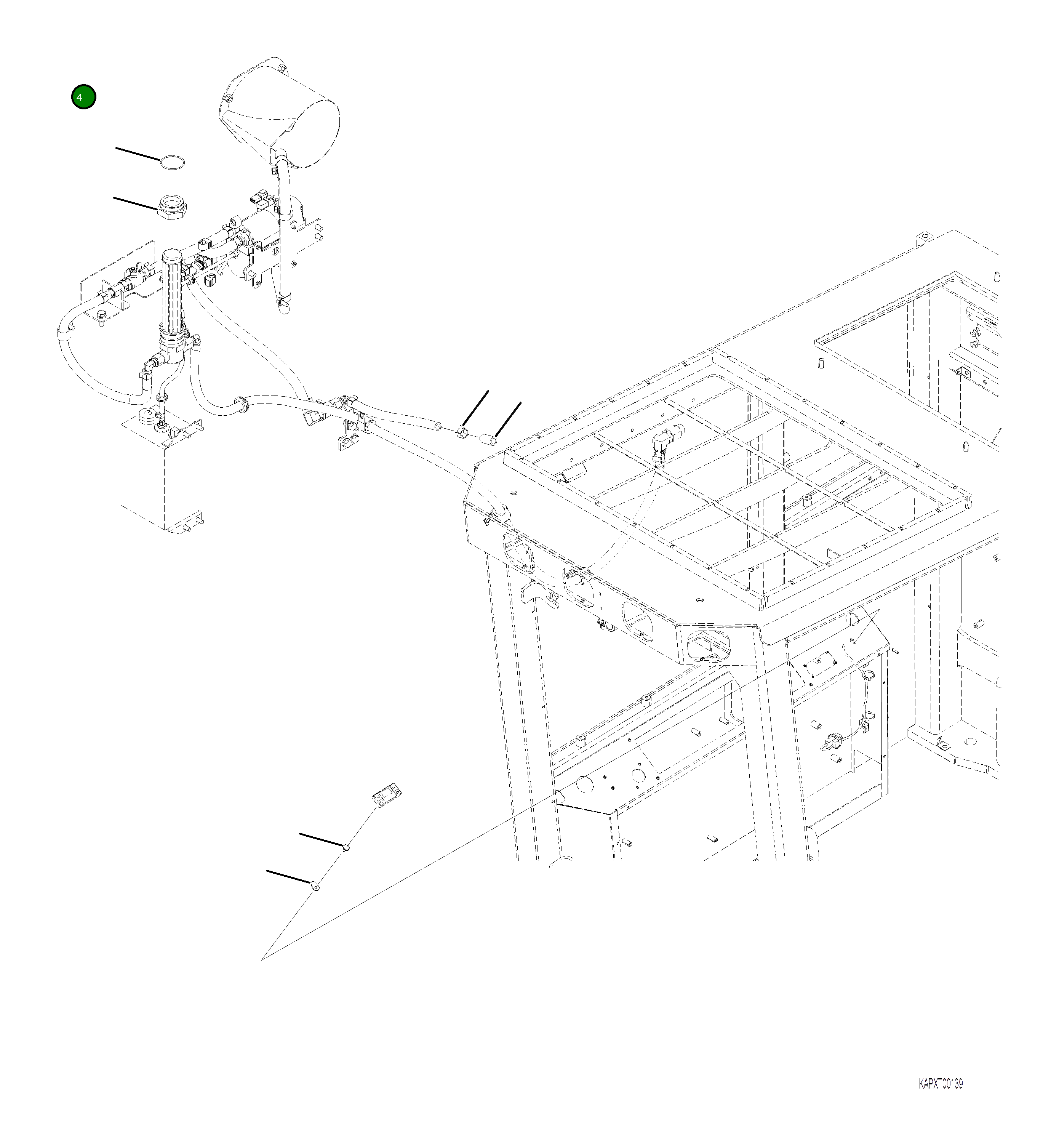 4

KAPXT00139