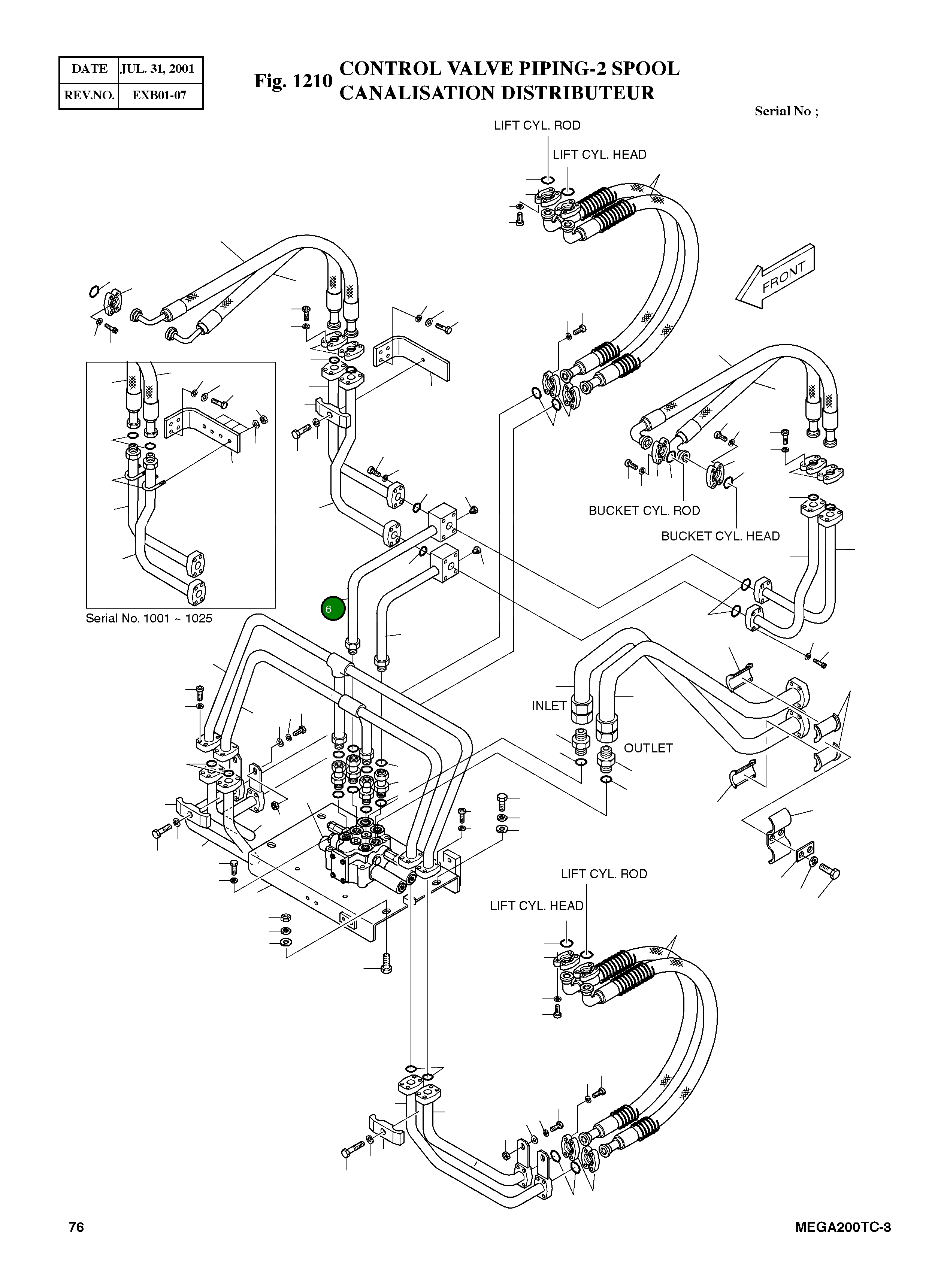 | DATE | JUL. 31, 2001 |
|---|---|
| REV.NO. | EXB01-07 |

Fig. 1210 CONTROL VALVE PIPING-2 SPOOL
CANALISATION DISTRIBUTEUR

Serial No ;

LIFT CYL. ROD

LIFT CYL. HEAD

FRONT

BUCKET CYL. ROD

BUCKET CYL. HEAD

6

Serial No. 1001 ~ 1025

INLET

OUTLET

LIFT CYL. ROD

LIFT CYL. HEAD

76

MEGA200TC-3