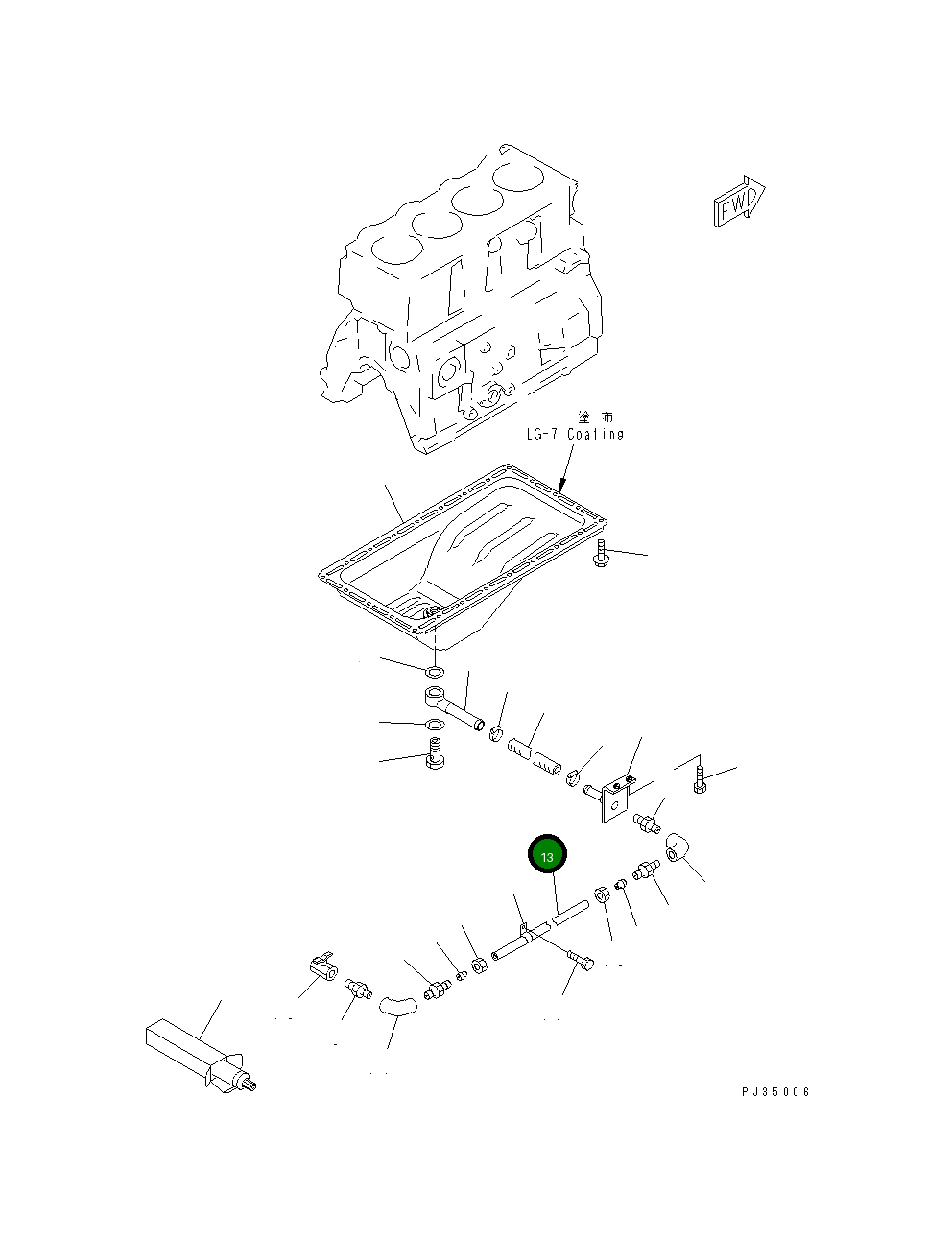 FWD

塗 布
LG-7 Coating

13

PJ35006