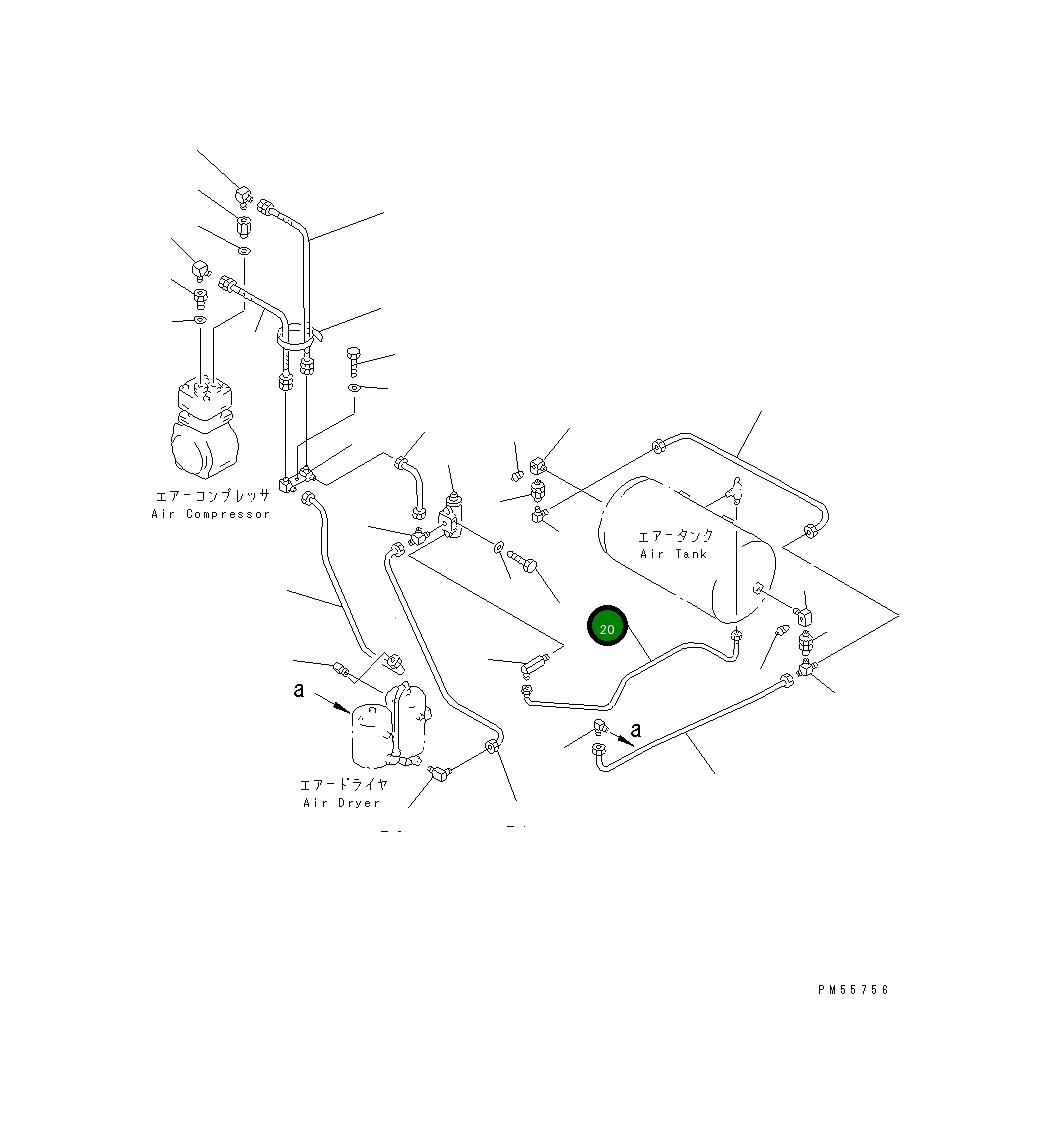 エアーコンプレッサ
Air Compressor

エアータンク
Air Tank

20

a

a

エアードライヤ
Air Dryer

PM55756