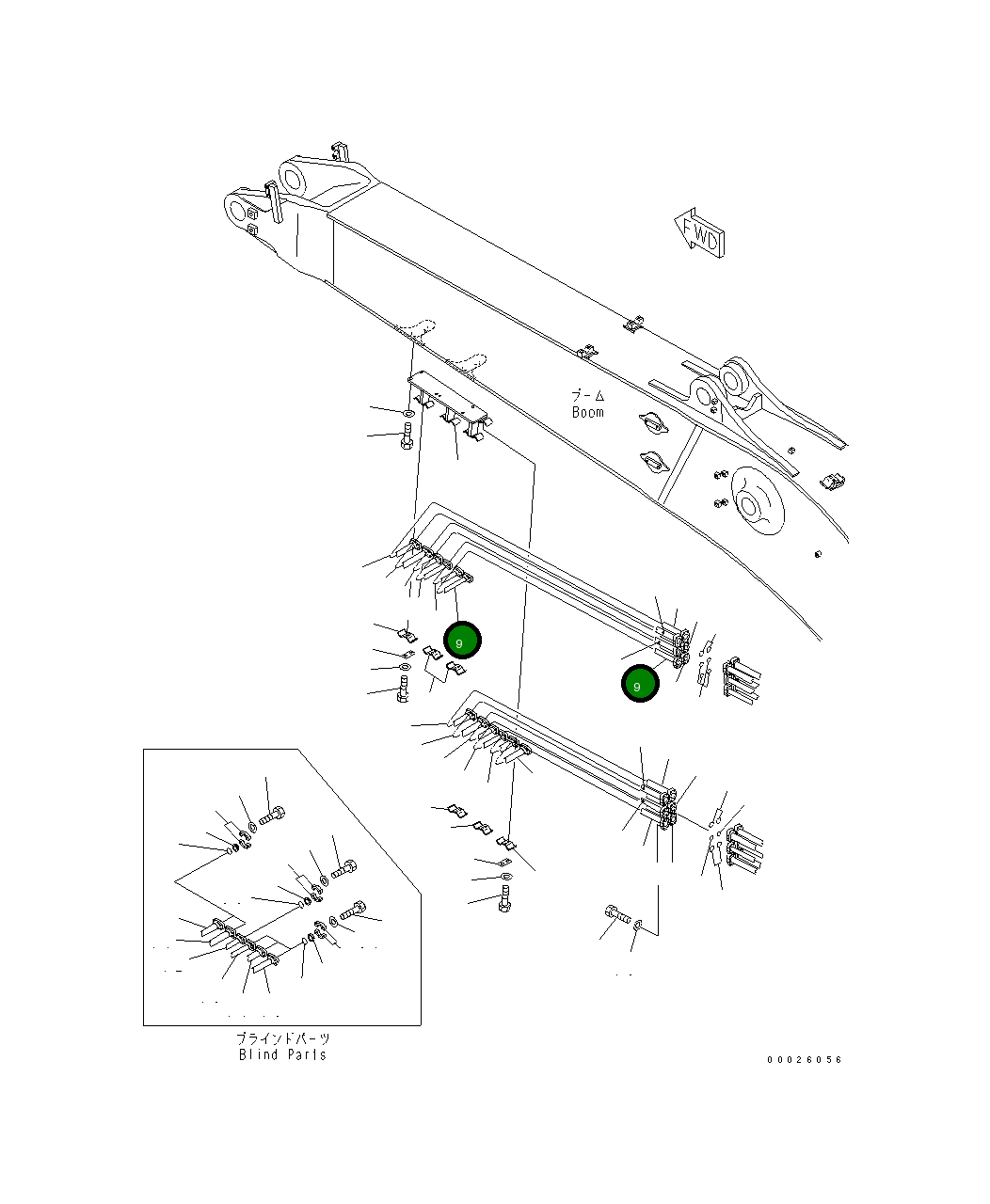 FWD

ブーム
Boom

9

9

ブラインドパーツ
Blind Parts

00026056