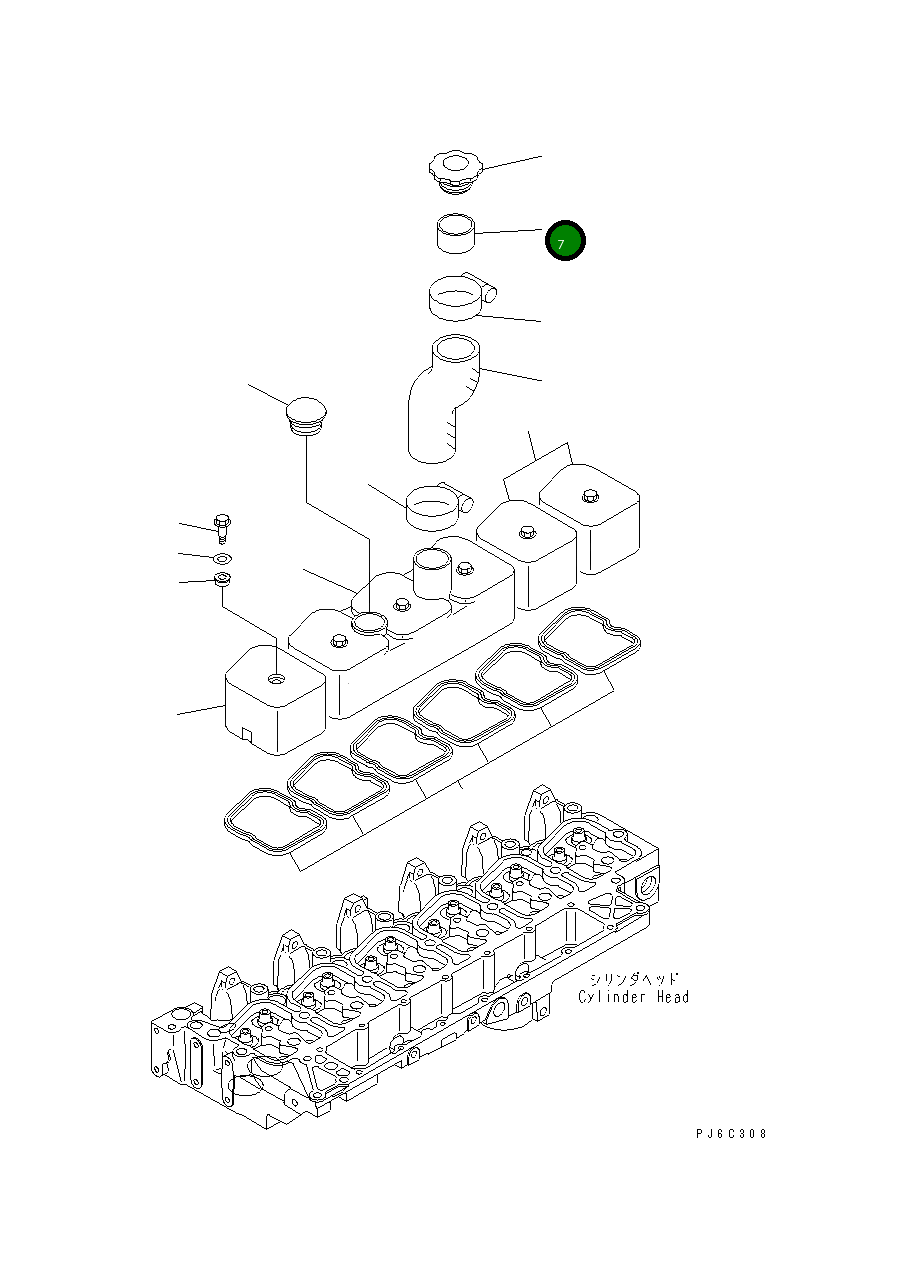 7

シリンダヘッド
Cylinder Head

PJ6C308