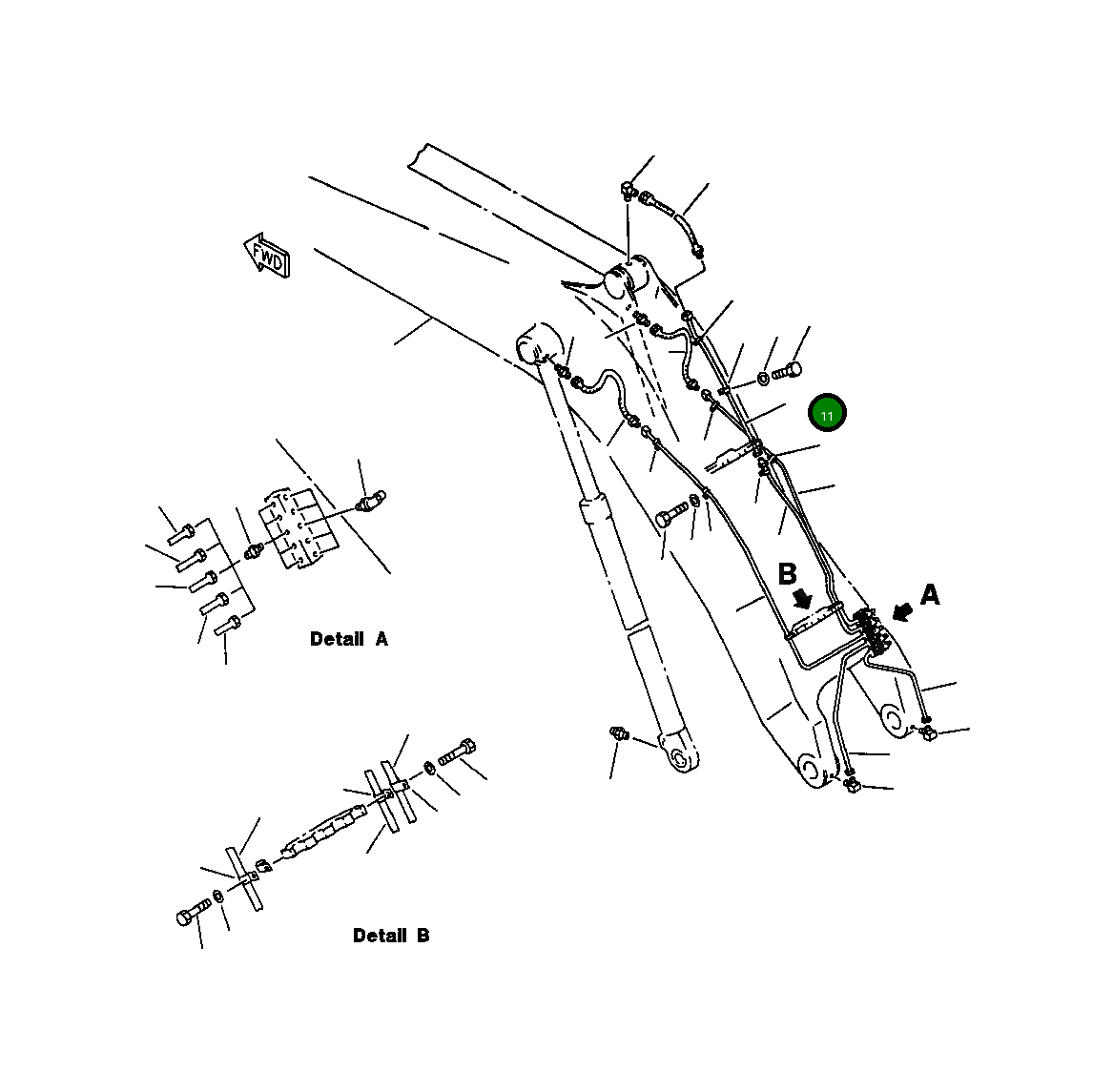 FWD

11

B

A

Detail A

Detail B