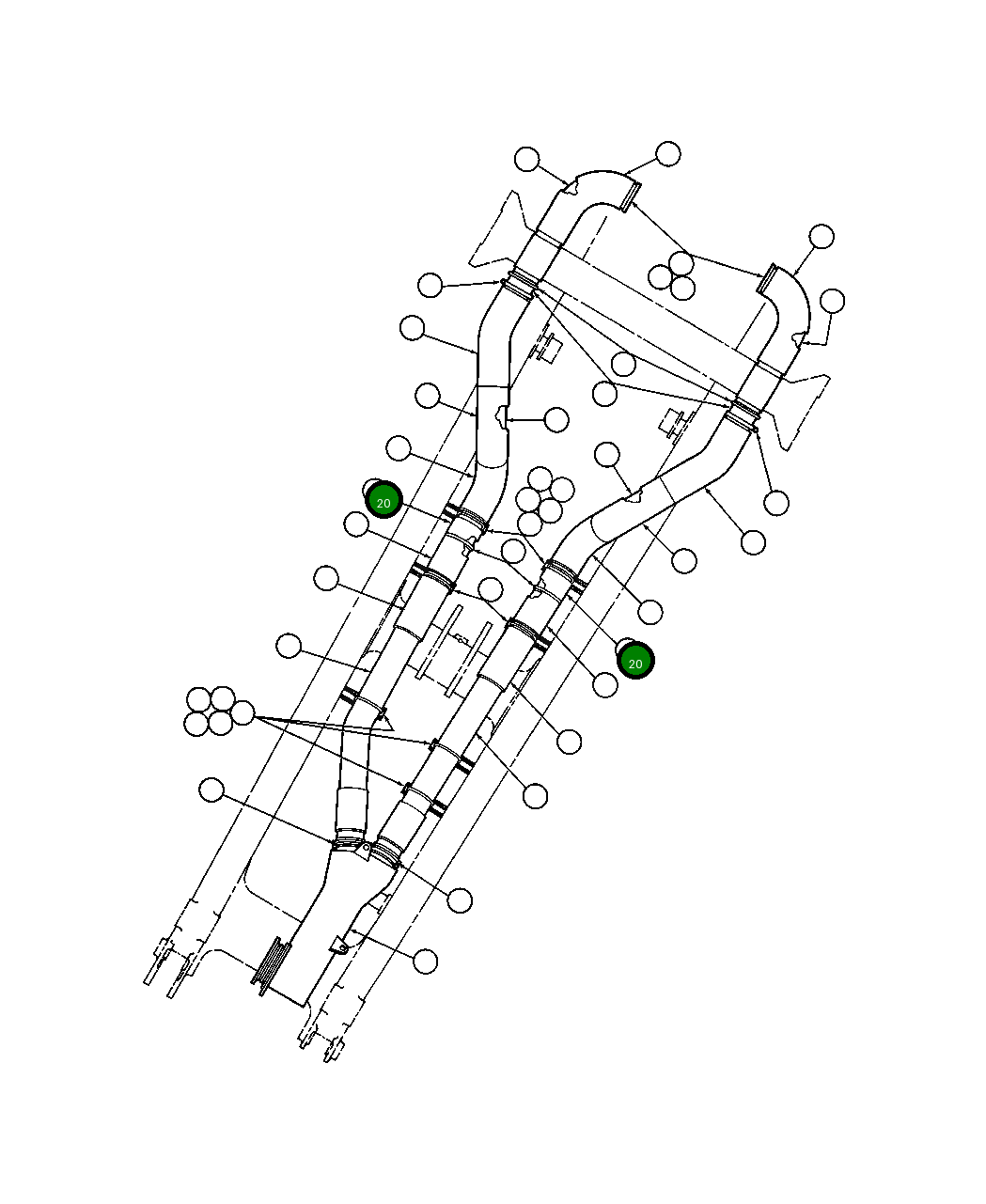 20

20