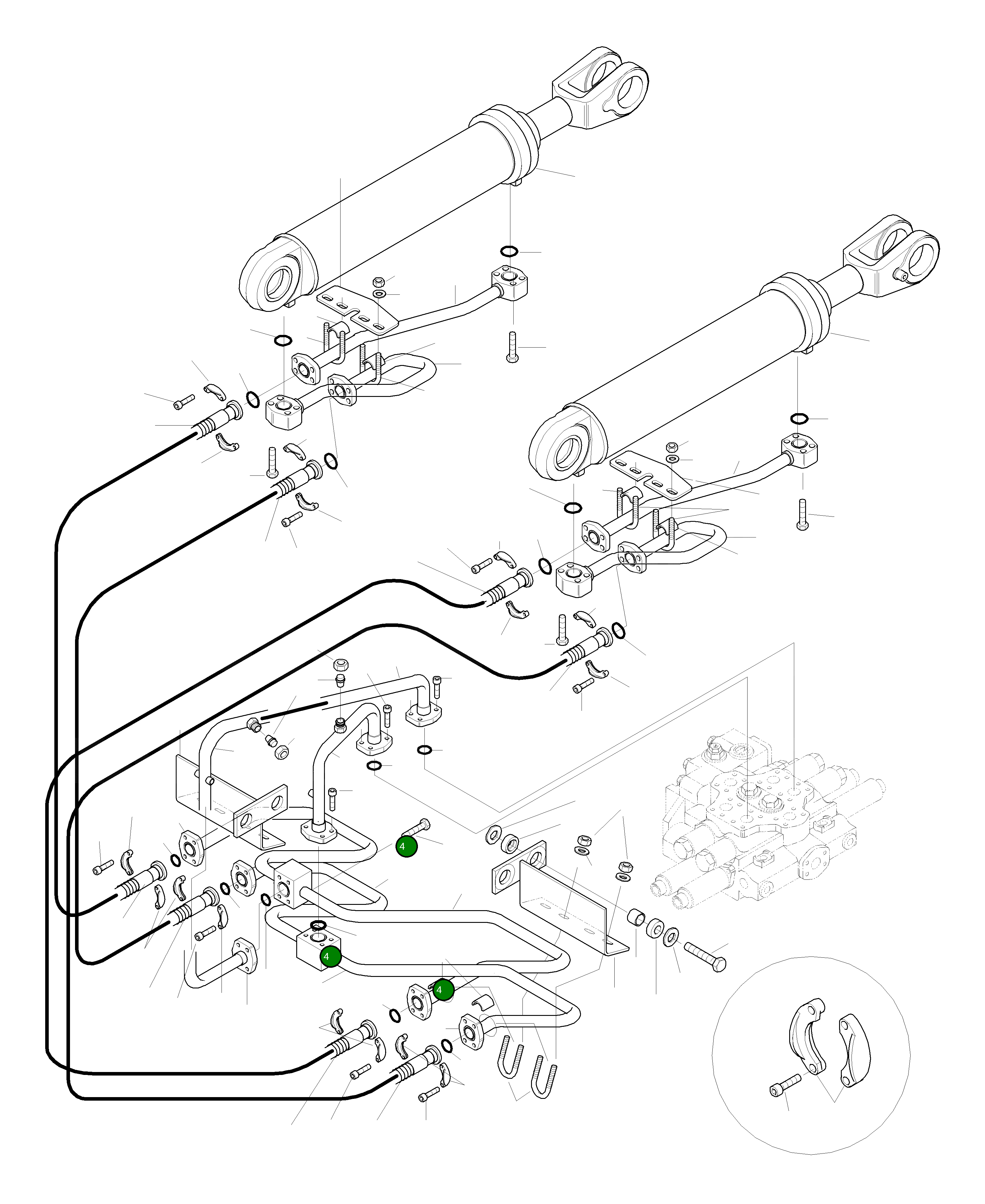 4
4
4