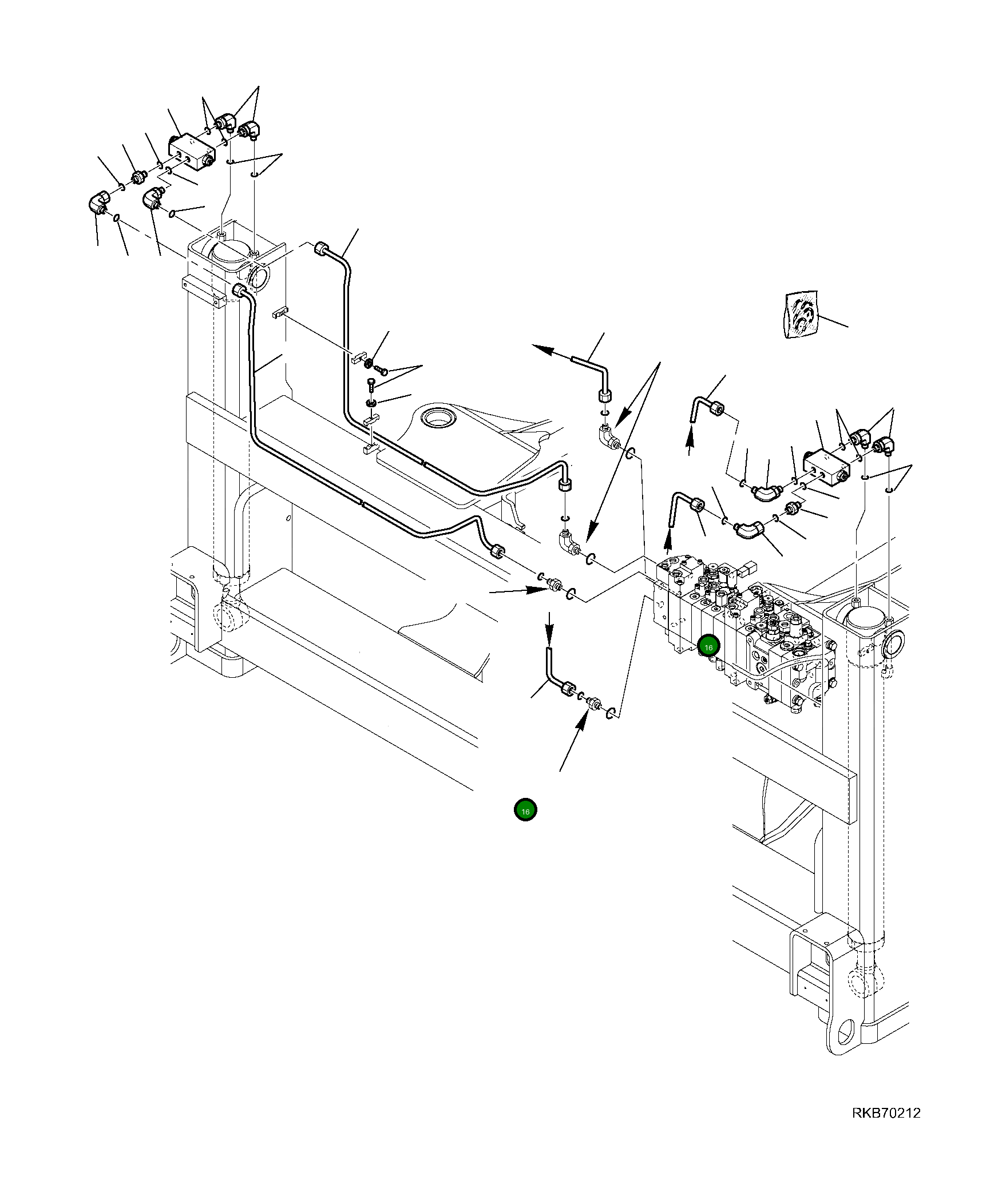 16

16

RKB70212