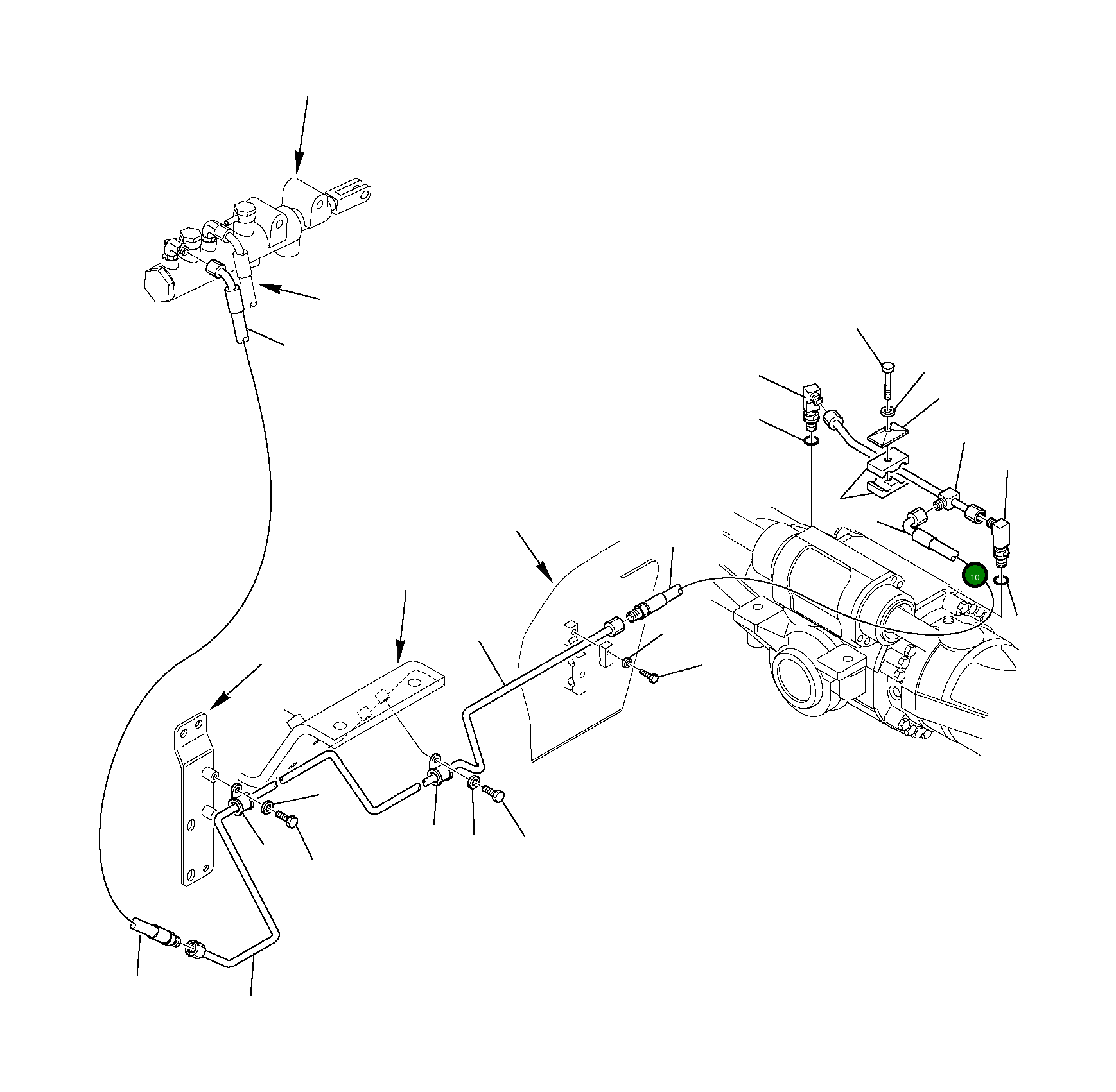 10