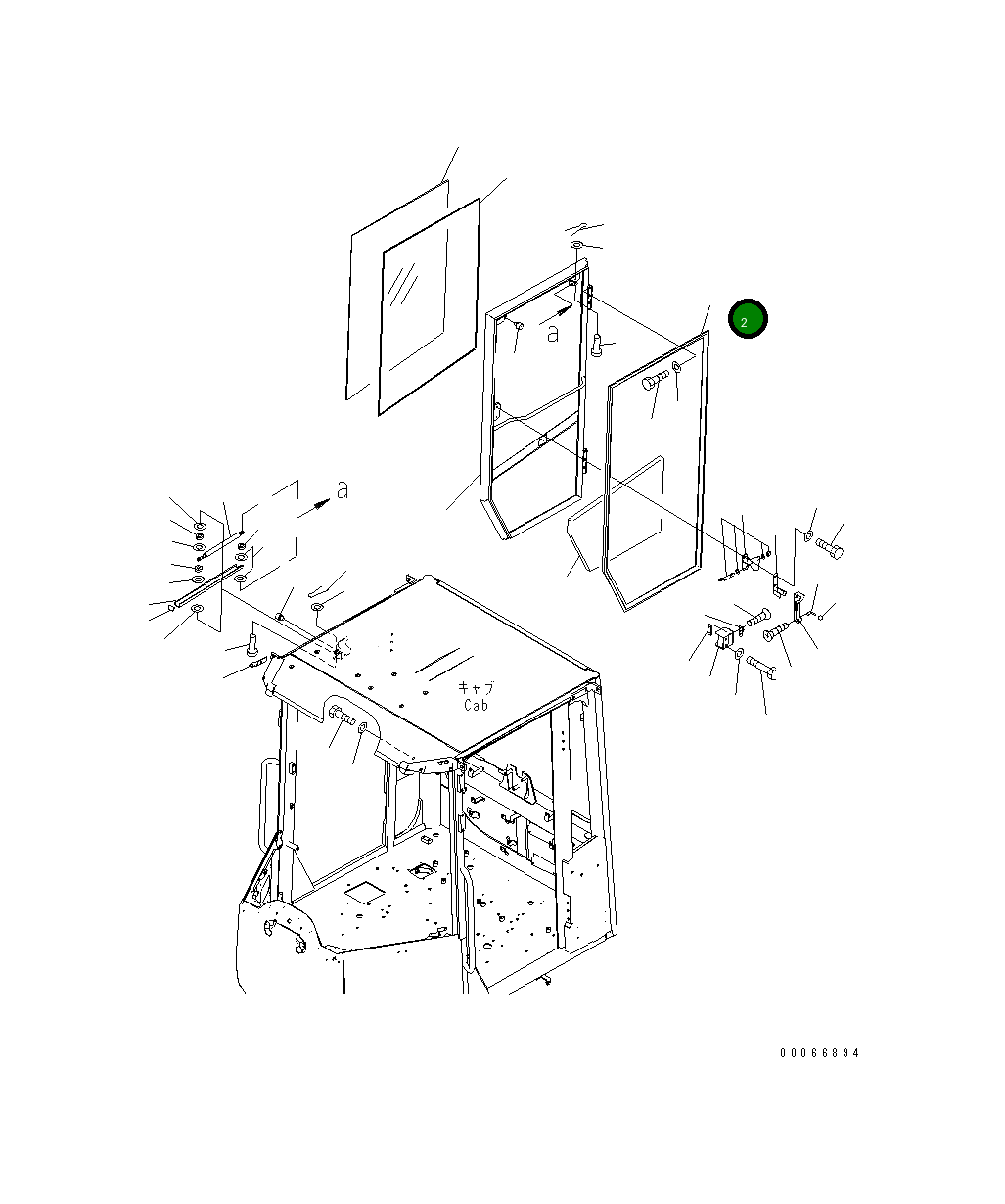 2

a

a

キャブ
Cab

00066894