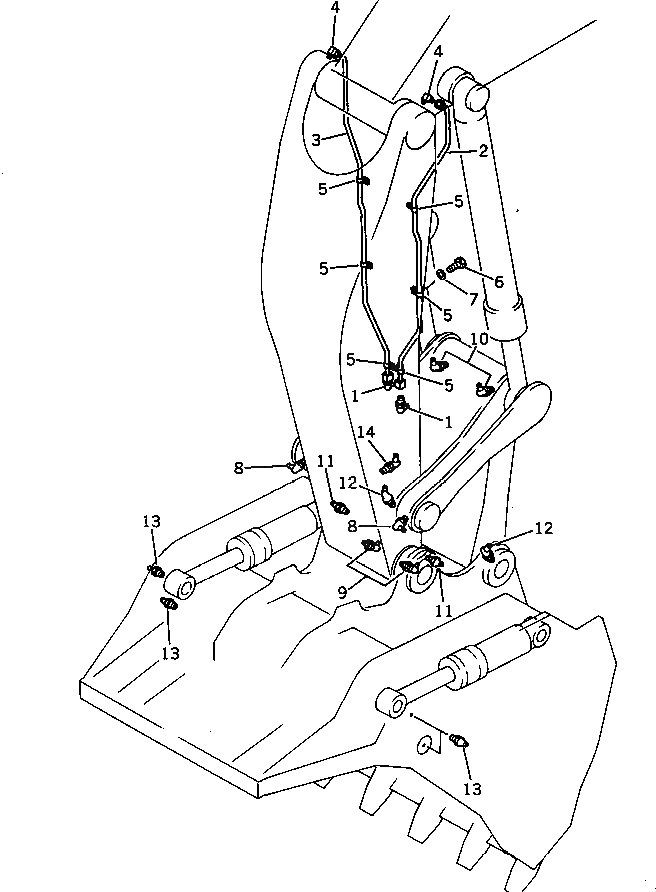 4
4
3
2
5
5
5
6
7
5
10
5
5
1
1
14
8
11
12
8
12
13
9
11
13
13