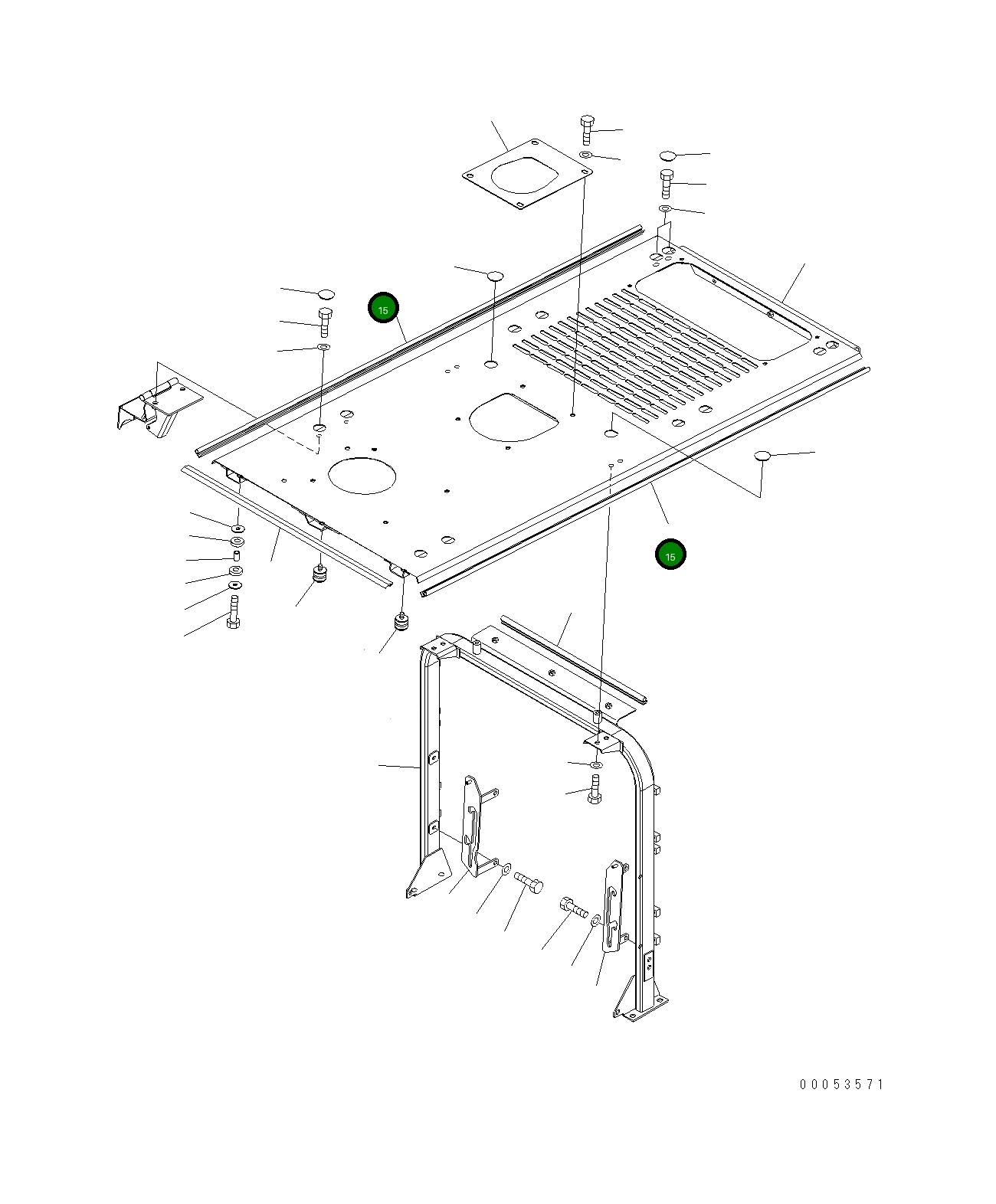 15

15

00053571