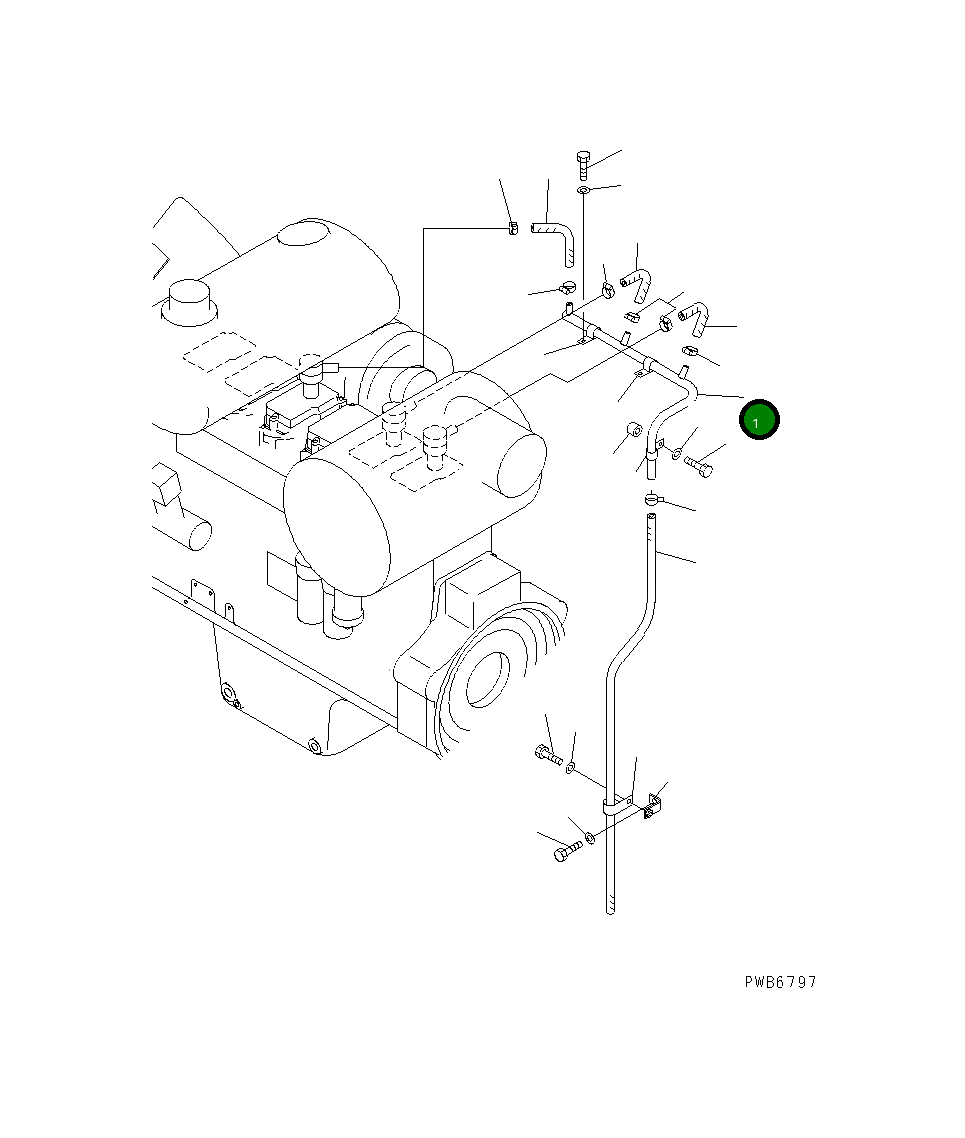 1

PWB6797