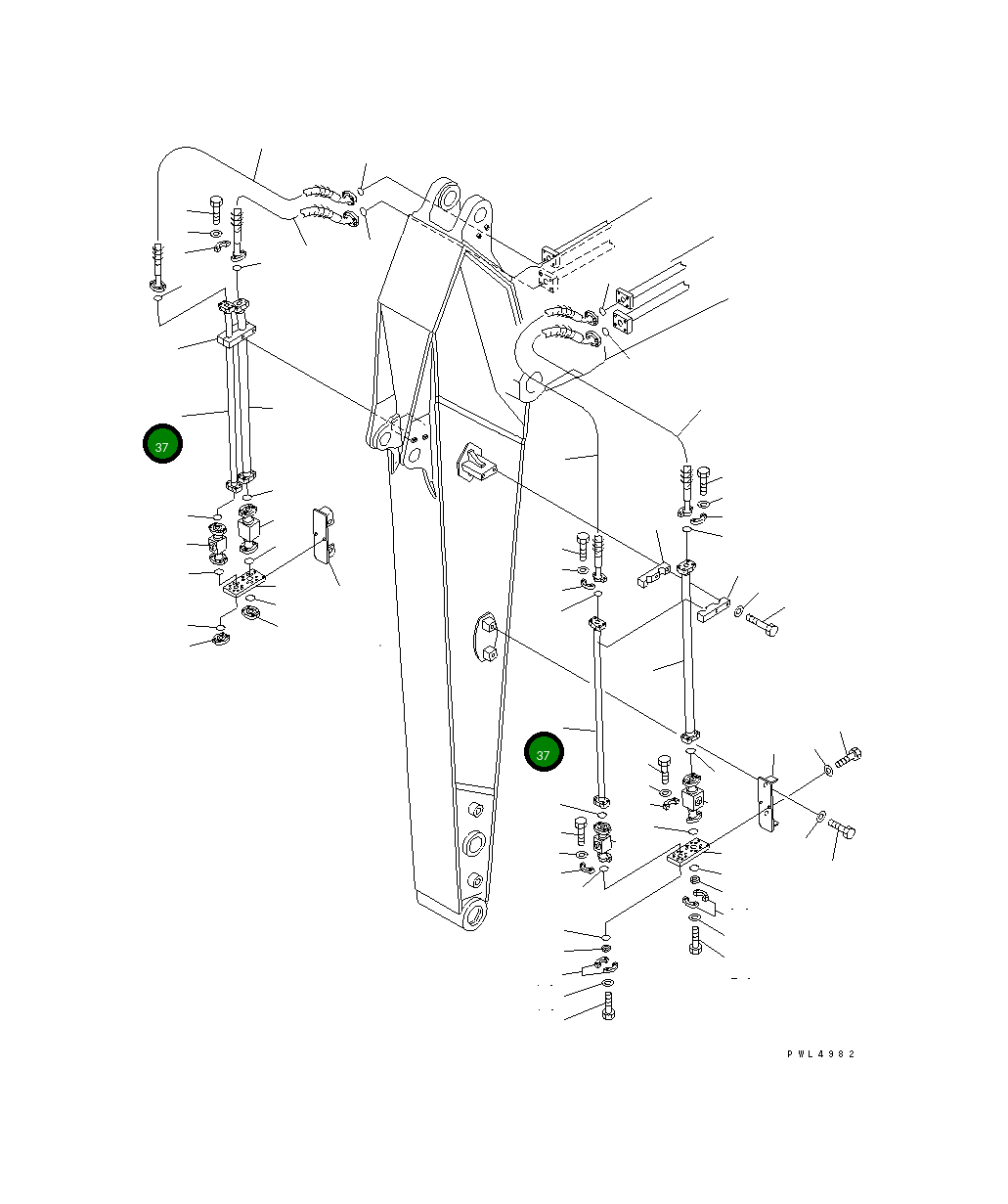 37

37

PWL4982